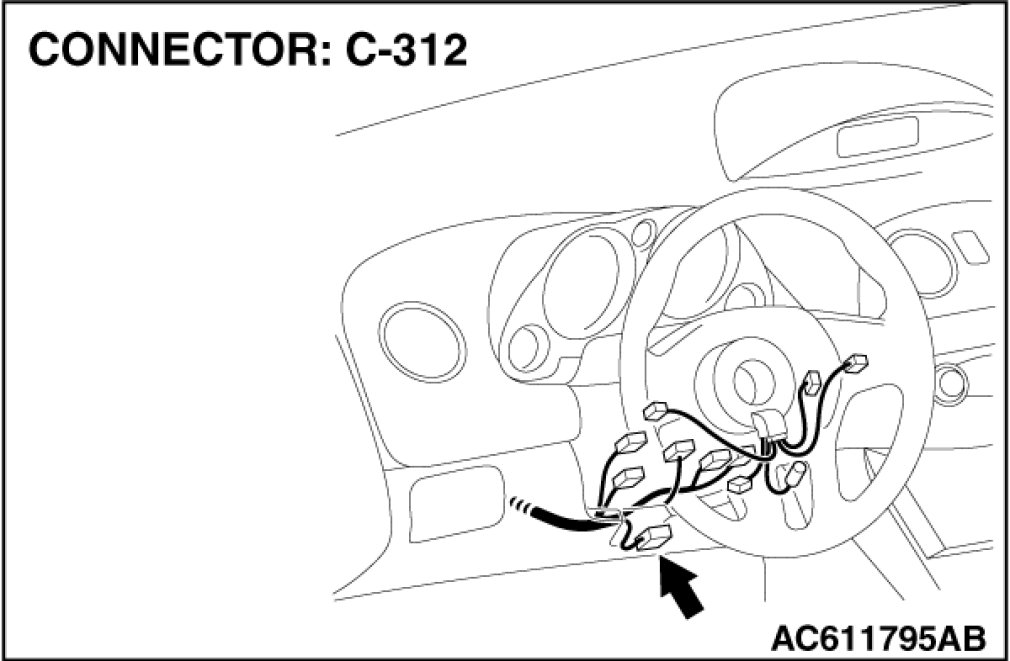 CONNECTOR: C-312

AC611795AB