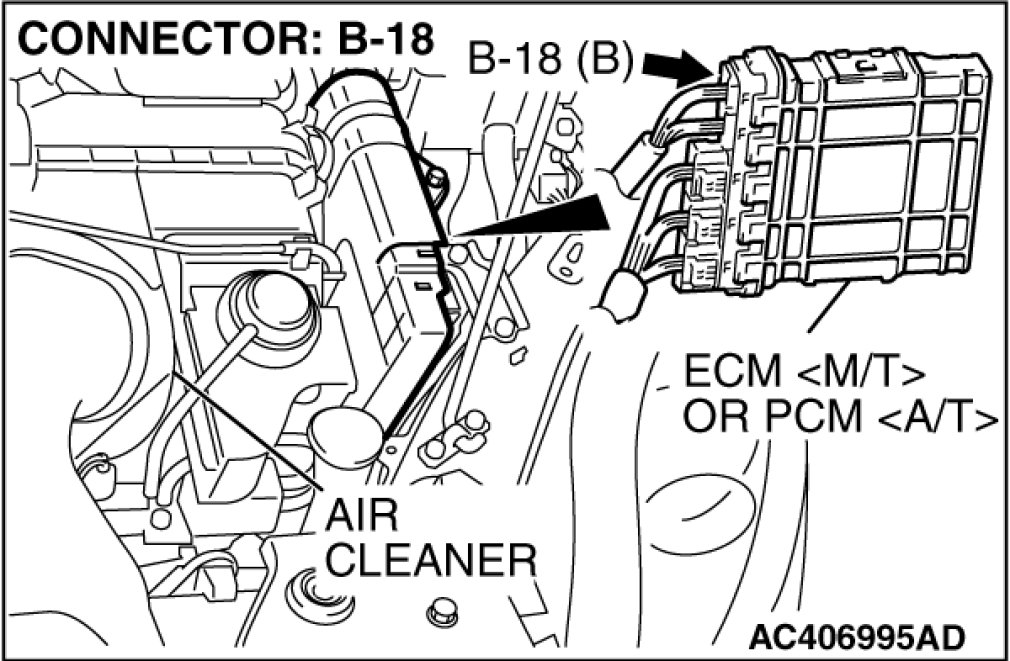 CONNECTOR: B-18

B-18 (B)

ECM <M/T>
OR PCM <A/T>

AIR
CLEANER

AC406995AD