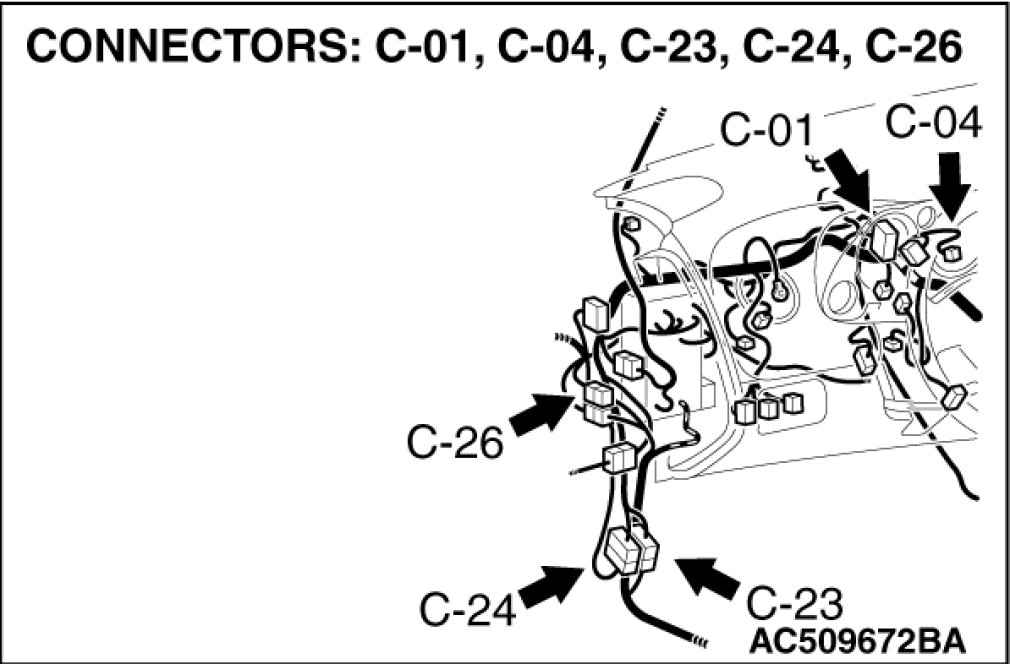 CONNECTORS: C-01, C-04, C-23, C-24, C-26

C-01
C-04
C-26
C-24
C-23
AC509672BA