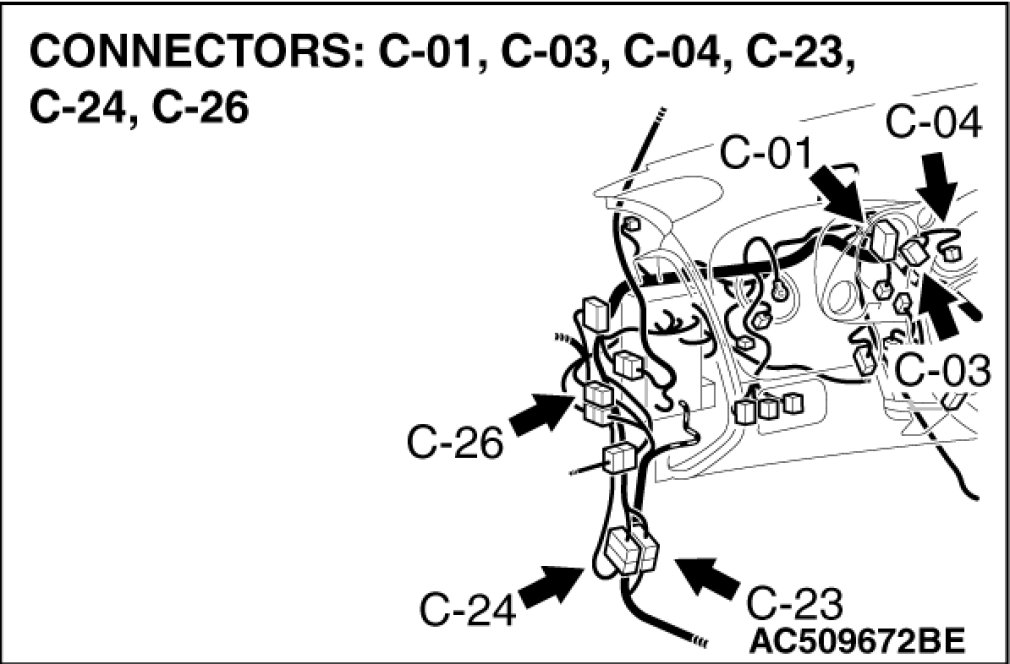 CONNECTORS: C-01, C-03, C-04, C-23, C-24, C-26

C-01

C-04

C-03

C-26

C-24

C-23

AC509672BE