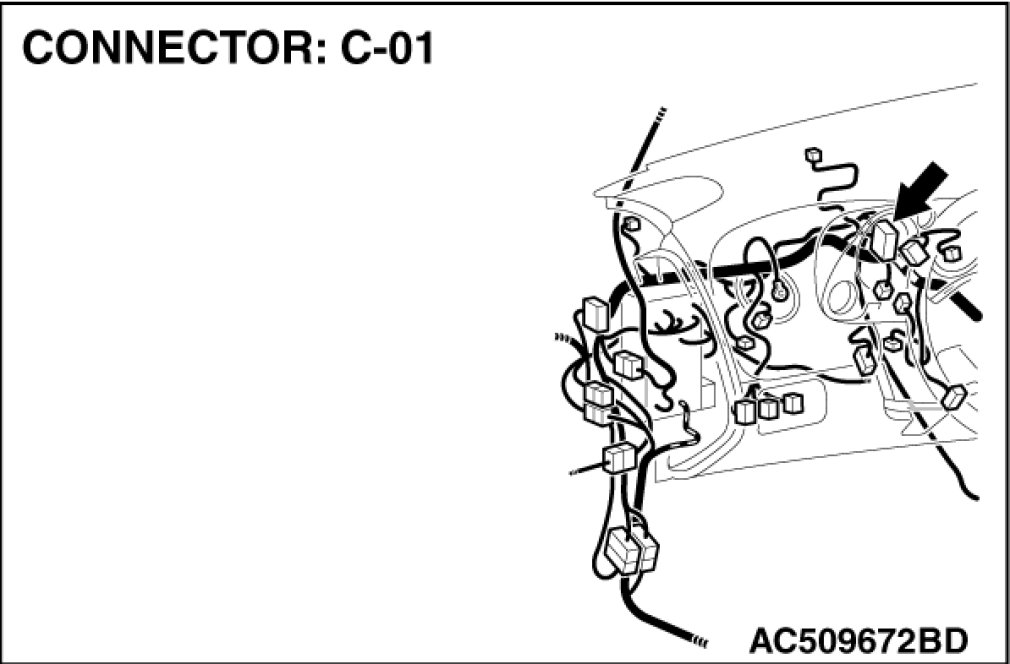 CONNECTOR: C-01

AC509672BD