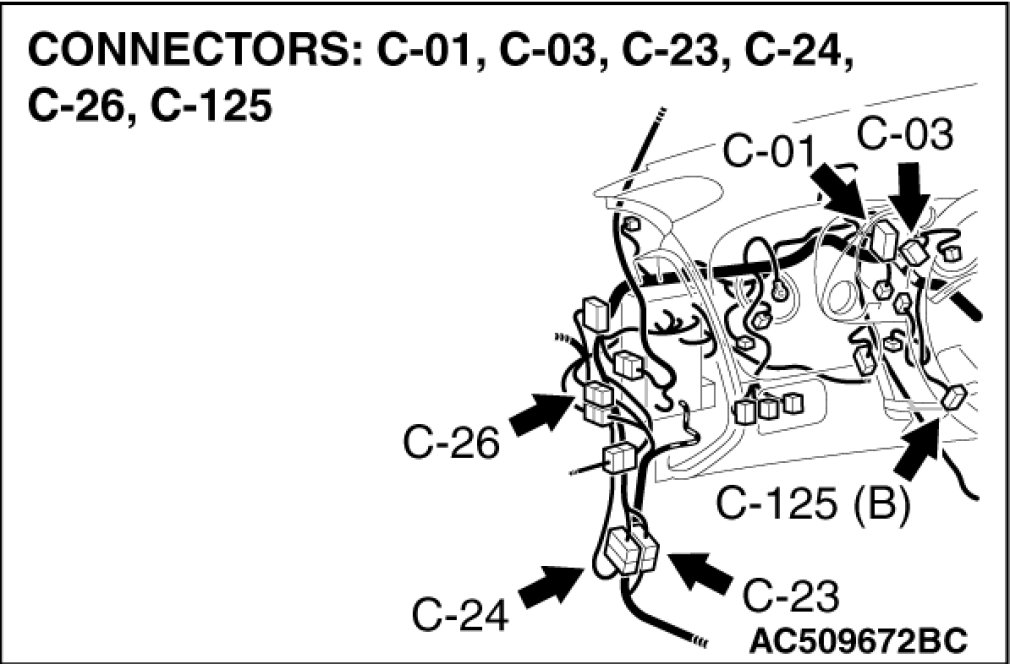 CONNECTORS: C-01, C-03, C-23, C-24, C-26, C-125

C-01

C-03

C-26

C-125 (B)

C-24

C-23

AC509672BC