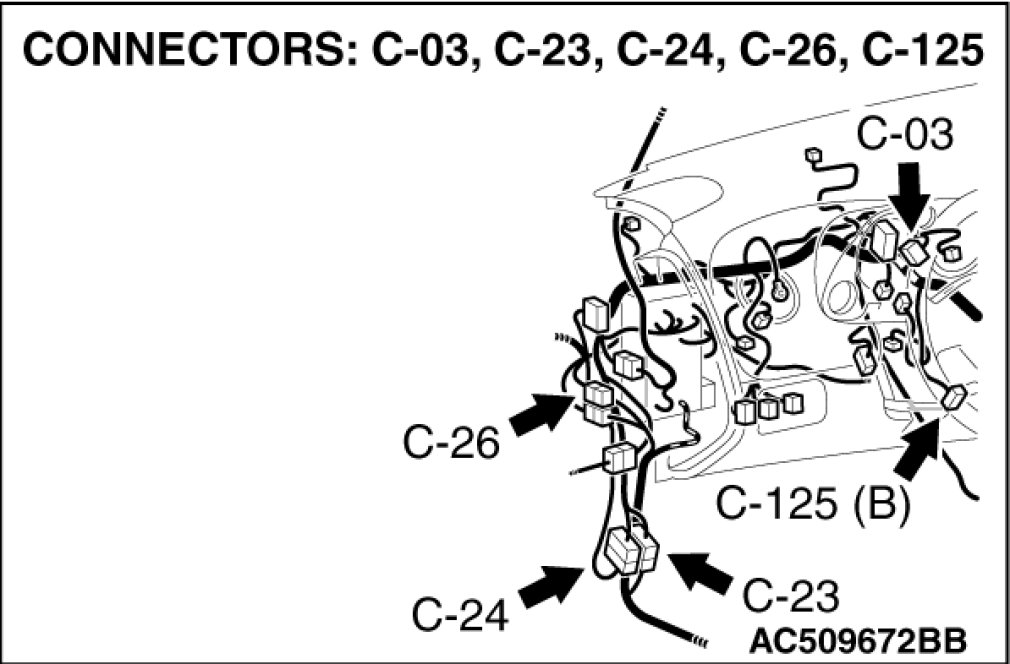 CONNECTORS: C-03, C-23, C-24, C-26, C-125

C-03

C-26

C-125 (B)

C-24

C-23

AC509672BB