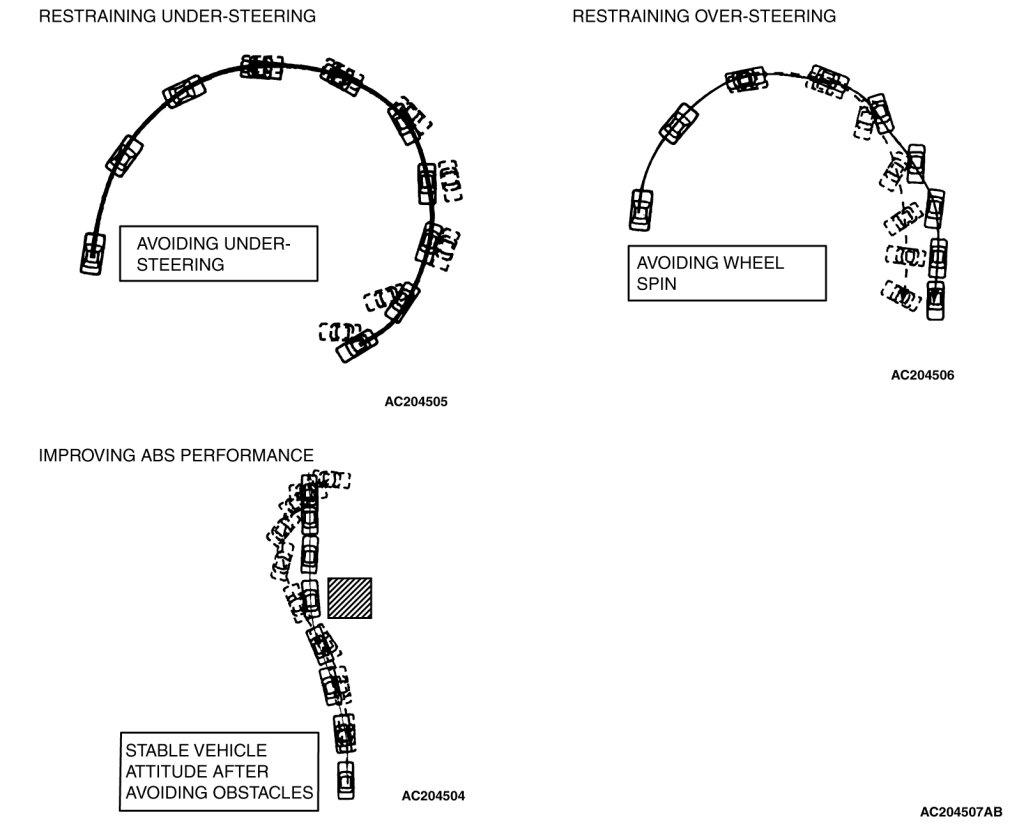 RESTRAINING UNDER-STEERING

AVOIDING UNDER-STEERING

AC204505

RESTRAINING OVER-STEERING

AVOIDING WHEEL SPIN

AC204506

IMPROVING ABS PERFORMANCE

STABLE VEHICLE ATTITUDE AFTER AVOIDING OBSTACLES

AC204504

AC204507AB