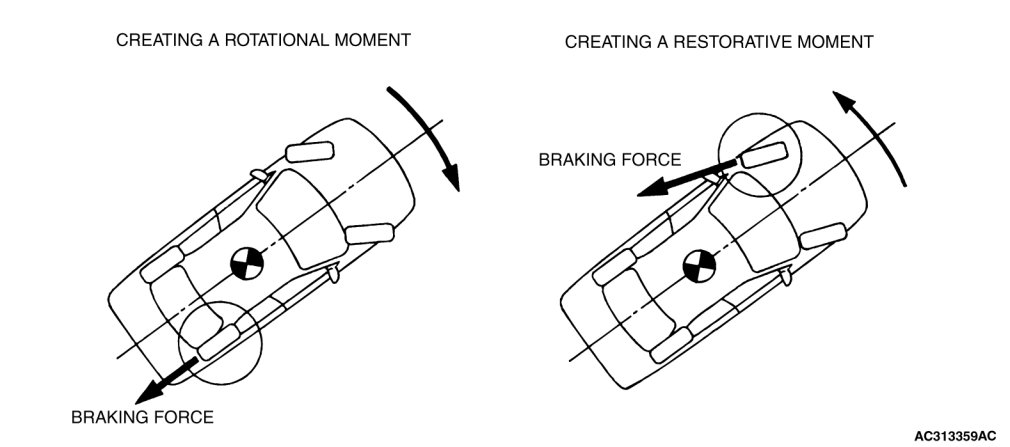 CREATING A ROTATIONAL MOMENT

BRAKING FORCE

CREATING A RESTORATIVE MOMENT

BRAKING FORCE

AC313359AC