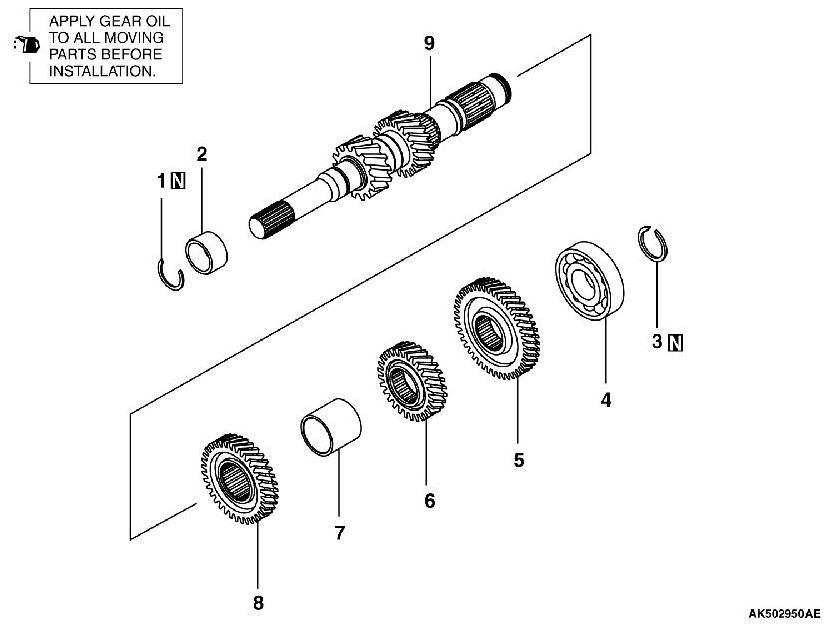 APPLY GEAR OIL TO ALL MOVING PARTS BEFORE INSTALLATION.

9

2

1 N

3 N

4

5

6

7

8

AK502950AE