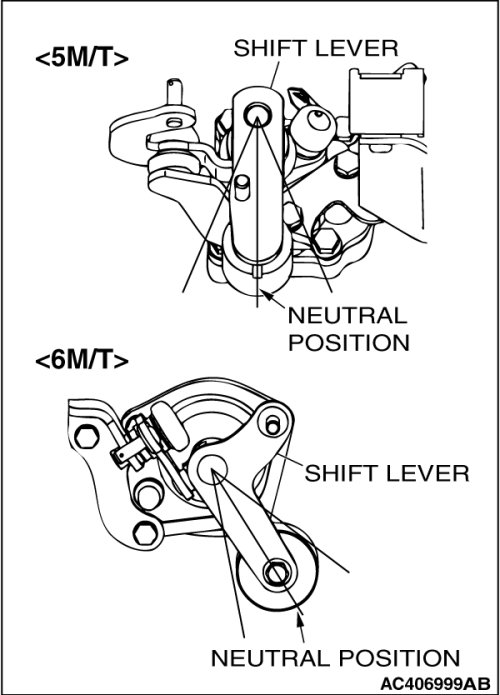 <5M/T>
SHIFT LEVER
NEUTRAL POSITION

<6M/T>
SHIFT LEVER
NEUTRAL POSITION

AC406999AB