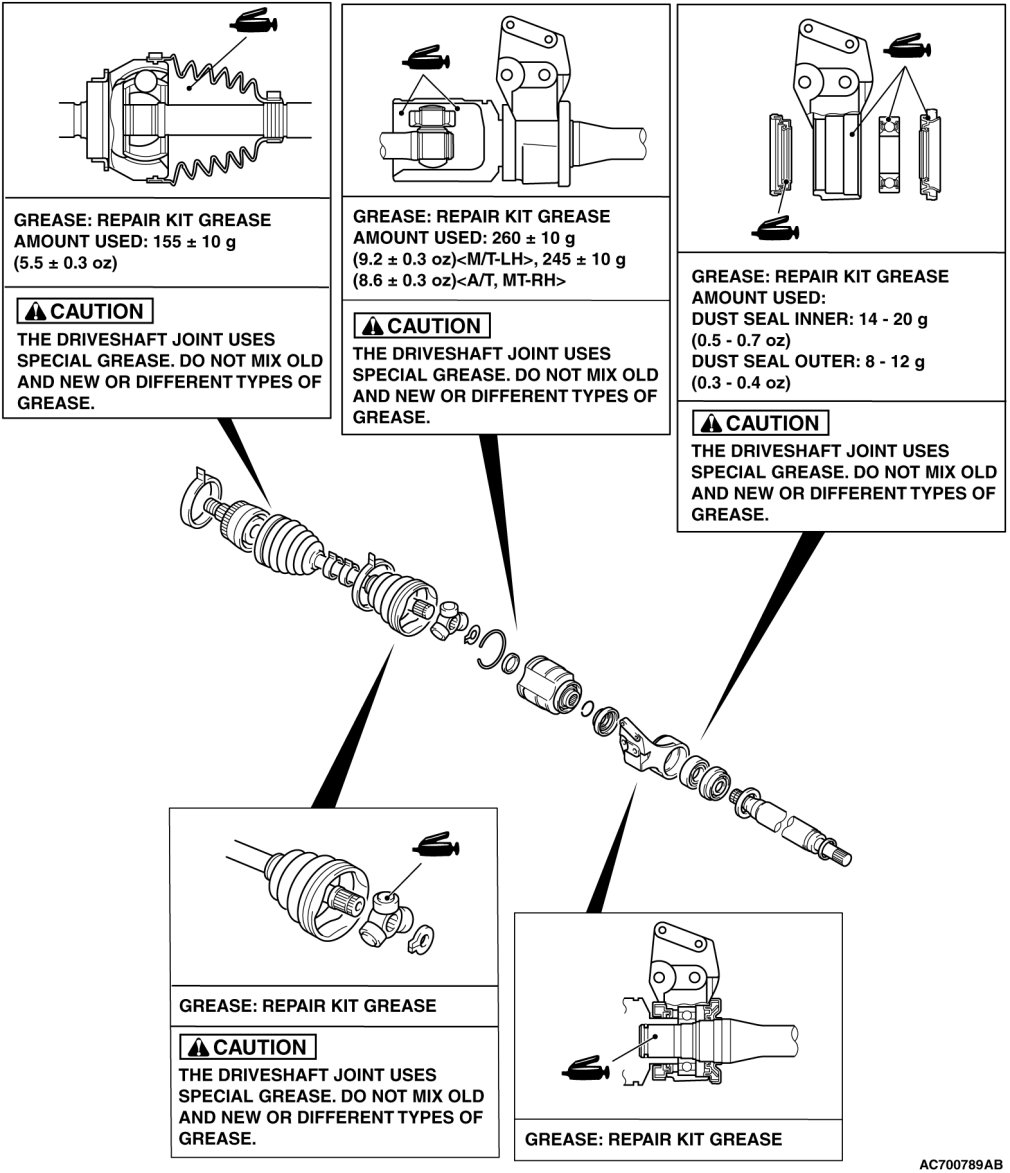 GREASE: REPAIR KIT GREASE
AMOUNT USED: 155 ± 10 g
(5.5 ± 0.3 oz)

CAUTION
THE DRIVESHAFT JOINT USES SPECIAL GREASE. DO NOT MIX OLD AND NEW OR DIFFERENT TYPES OF GREASE.

GREASE: REPAIR KIT GREASE
AMOUNT USED: 260 ± 10 g
(9.2 ± 0.3 oz)<M/T-LH>, 245 ± 10 g
(8.6 ± 0.3 oz)<A/T, MT-RH>

CAUTION
THE DRIVESHAFT JOINT USES SPECIAL GREASE. DO NOT MIX OLD AND NEW OR DIFFERENT TYPES OF GREASE.

GREASE: REPAIR KIT GREASE
AMOUNT USED:
DUST SEAL INNER: 14 - 20 g
(0.5 - 0.7 oz)
DUST SEAL OUTER: 8 - 12 g
(0.3 - 0.4 oz)

CAUTION
THE DRIVESHAFT JOINT USES SPECIAL GREASE. DO NOT MIX OLD AND NEW OR DIFFERENT TYPES OF GREASE.

GREASE: REPAIR KIT GREASE

CAUTION
THE DRIVESHAFT JOINT USES SPECIAL GREASE. DO NOT MIX OLD AND NEW OR DIFFERENT TYPES OF GREASE.

GREASE: REPAIR KIT GREASE

AC700789AB