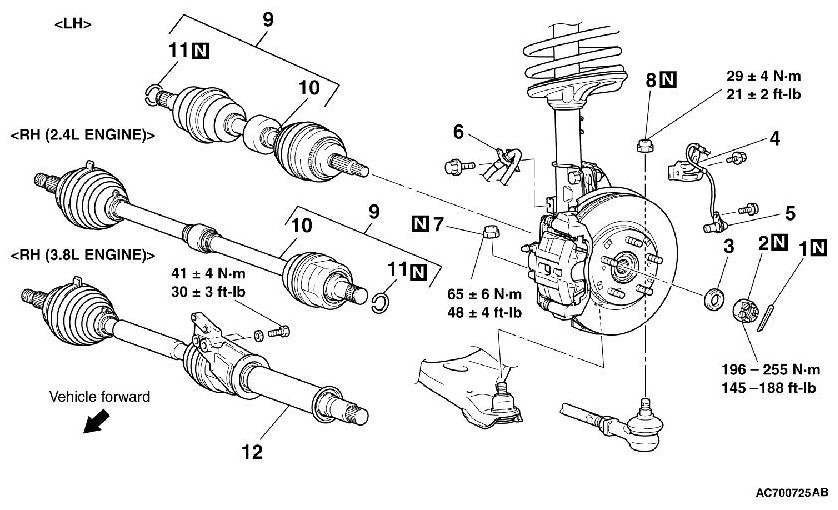 <LH>

9

11 N

10

<RH (2.4L ENGINE)>

10

9

11 N

<RH (3.8L ENGINE)>

41 ± 4 N·m
30 ± 3 ft-lb

Vehicle forward

12

6

N 7

65 ± 6 N·m
48 ± 4 ft-lb

8 N

29 ± 4 N·m
21 ± 2 ft-lb

4

5

3

2 N

1 N

196 – 255 N·m
145 –188 ft-lb

AC700725AB