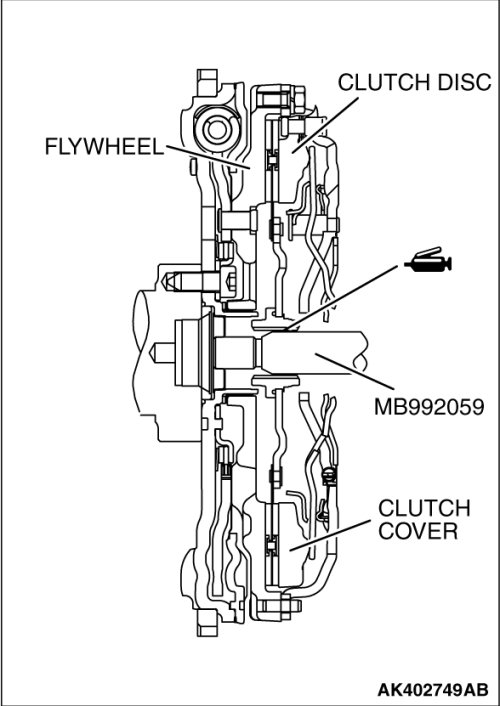 CLUTCH DISC

FLYWHEEL

MB992059

CLUTCH COVER

AK402749AB