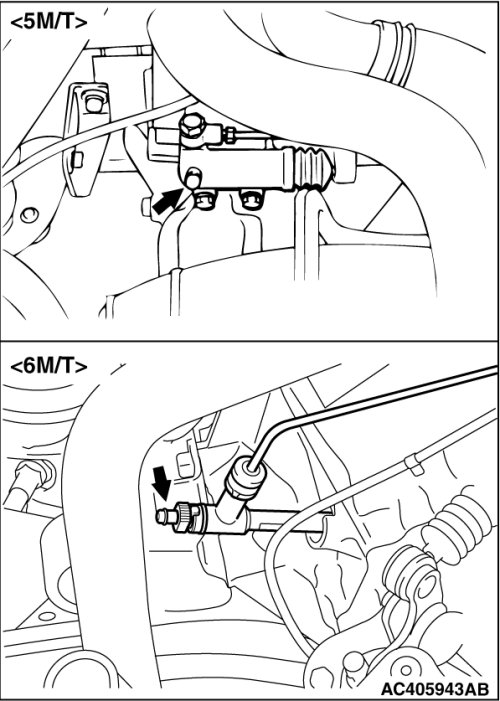 <5M/T>

<6M/T>

AC405943AB