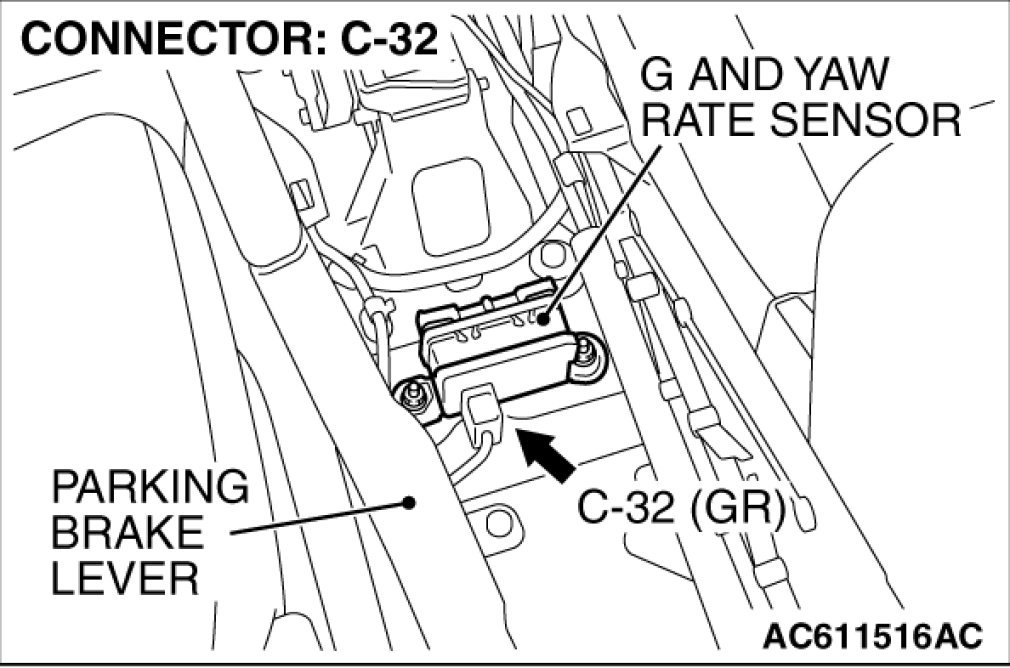 CONNECTOR: C-32

G AND YAW RATE SENSOR

PARKING BRAKE LEVER

C-32 (GR)

AC611516AC