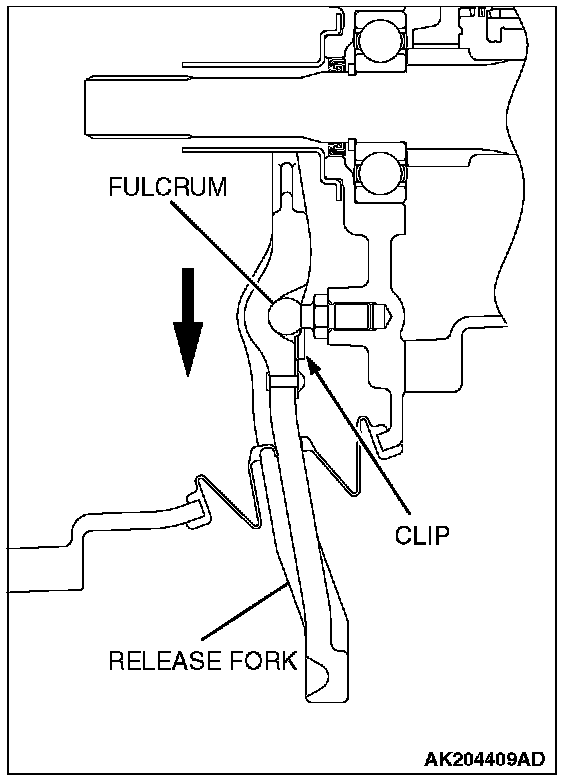 FULCRUM

CLIP

RELEASE FORK

AK204409AD