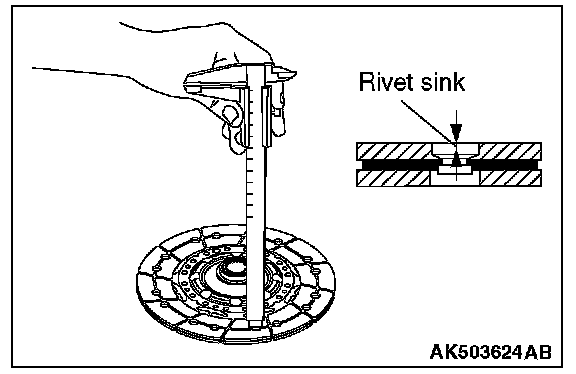 Rivet sink

AK503624AB