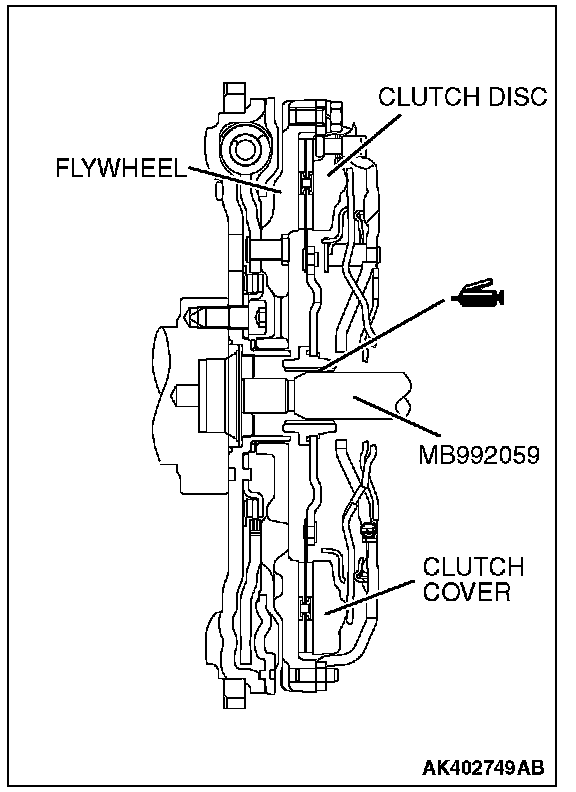 CLUTCH DISC
FLYWHEEL
MB992059
CLUTCH COVER
AK402749AB