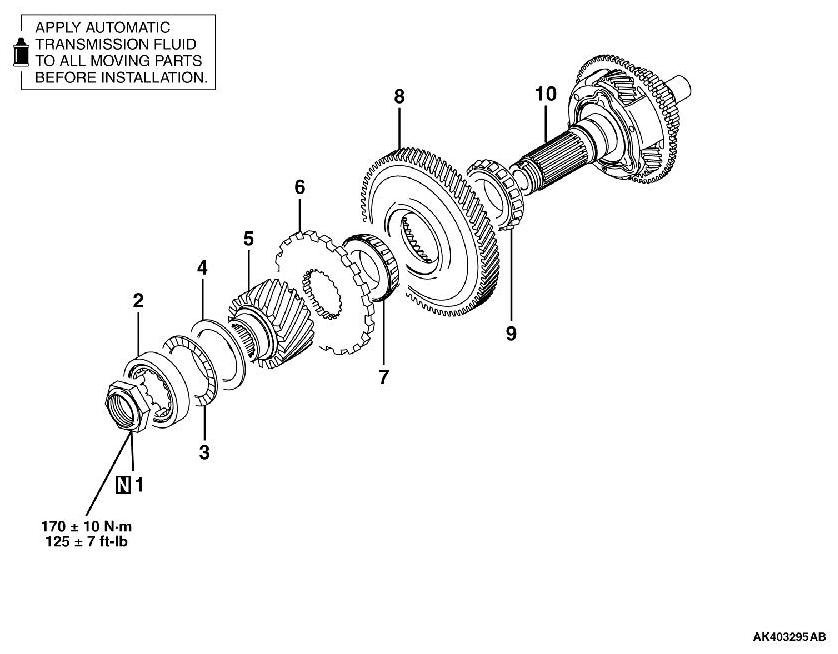 APPLY AUTOMATIC TRANSMISSION FLUID TO ALL MOVING PARTS BEFORE INSTALLATION.

8

10

6

5

4

2

9

7

3

N 1

170 ± 10 N·m
125 ± 7 ft-lb

AK403295AB