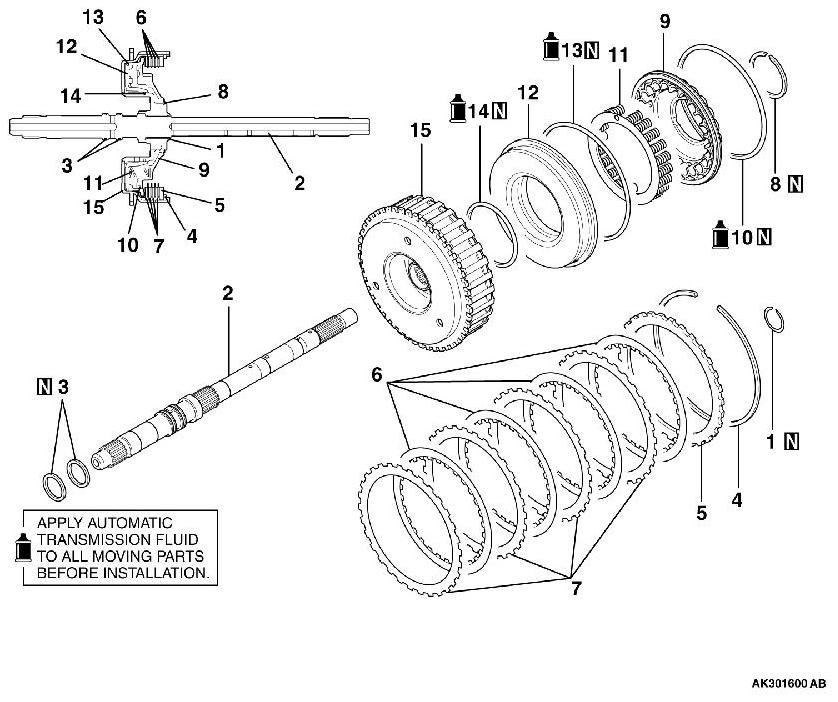 13
6
12
14
8
3
1
2
11
9
15
5
10
7
4

13 N
11
9
14 N
12
15
8 N
10 N

2

N 3

6

1 N
5
4
7

APPLY AUTOMATIC TRANSMISSION FLUID TO ALL MOVING PARTS BEFORE INSTALLATION.

AK301600 AB