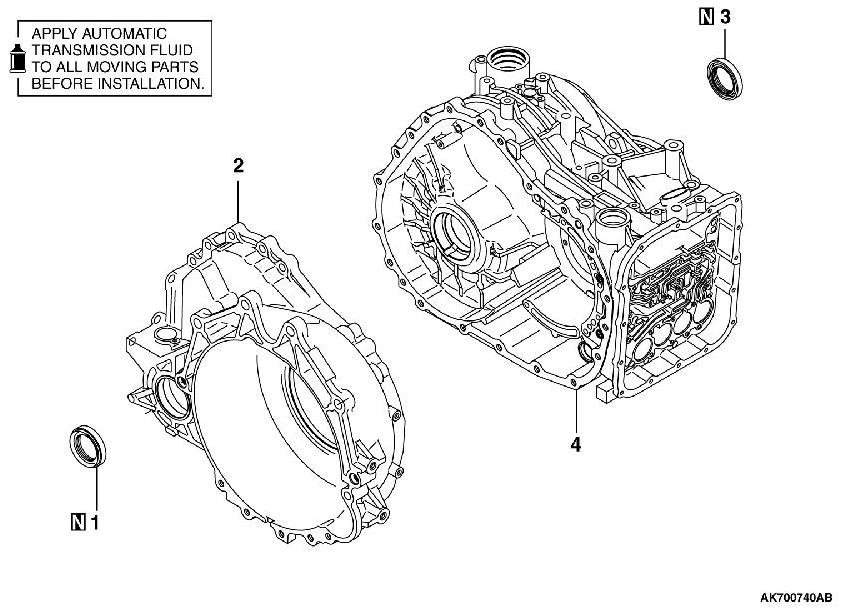 APPLY AUTOMATIC TRANSMISSION FLUID TO ALL MOVING PARTS BEFORE INSTALLATION.

N 3

2

4

N 1

AK700740AB