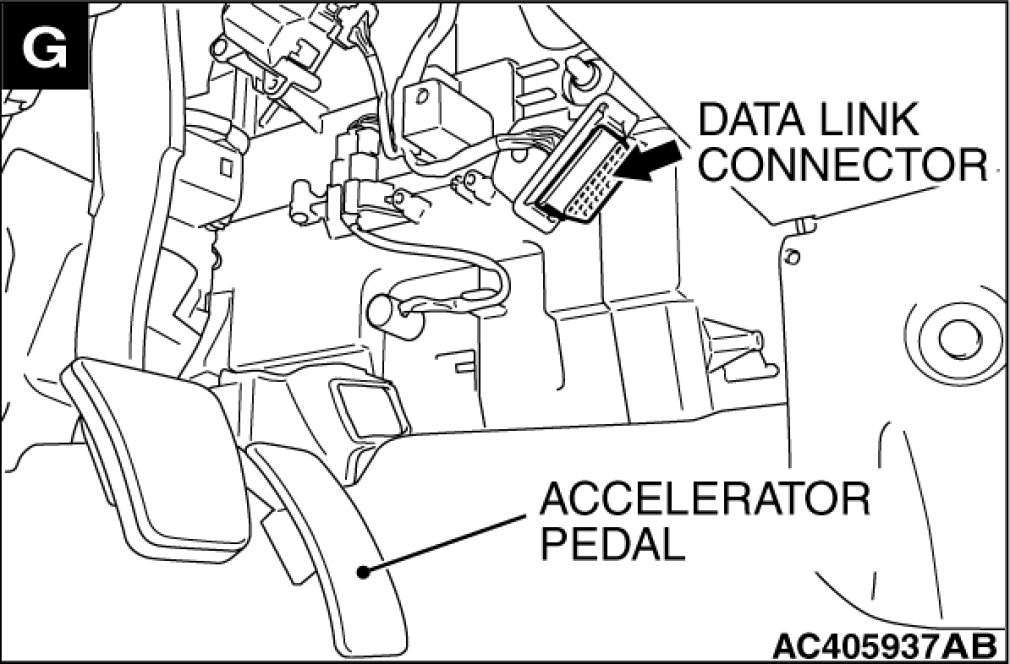 G

DATA LINK CONNECTOR

ACCELERATOR PEDAL

AC405937AB