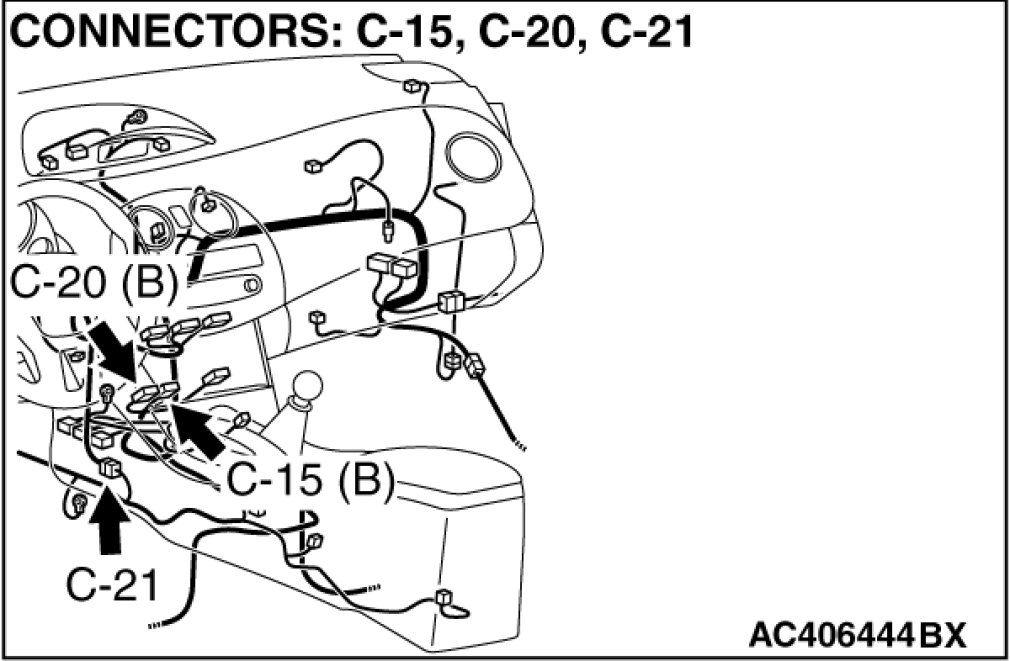 CONNECTORS: C-15, C-20, C-21

C-20 (B)

C-15 (B)

C-21

AC406444BX