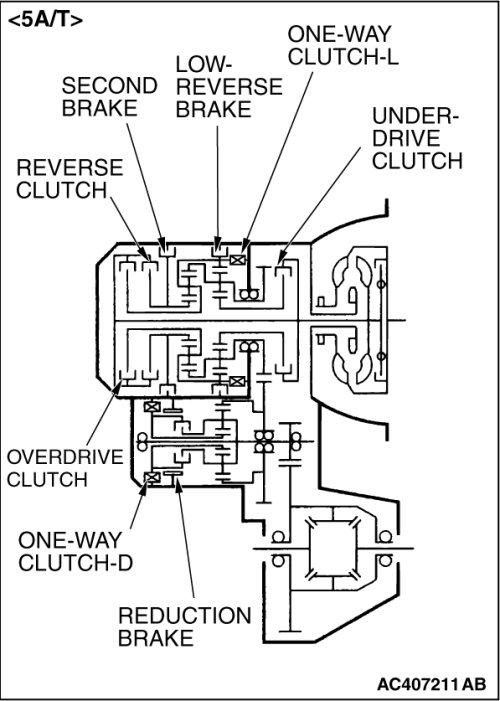 <5A/T>

ONE-WAY CLUTCH-L

LOW-REVERSE BRAKE

SECOND BRAKE

UNDER-DRIVE CLUTCH

REVERSE CLUTCH

OVERDRIVE CLUTCH

ONE-WAY CLUTCH-D

REDUCTION BRAKE

AC407211 AB