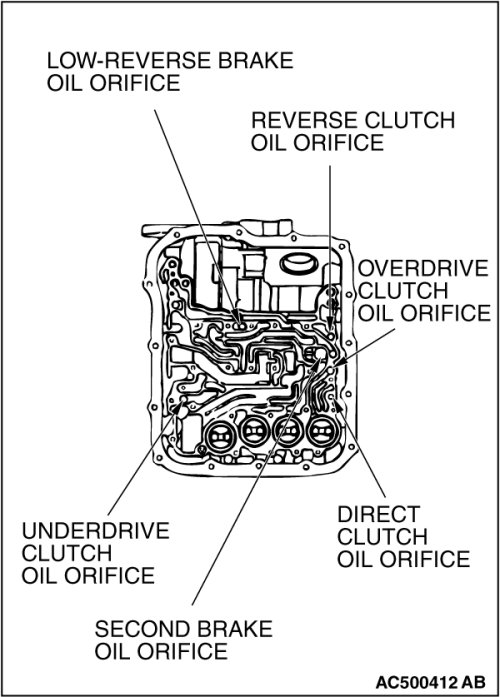 LOW-REVERSE BRAKE OIL ORIFICE

REVERSE CLUTCH OIL ORIFICE

OVERDRIVE CLUTCH OIL ORIFICE

UNDERDRIVE CLUTCH OIL ORIFICE

DIRECT CLUTCH OIL ORIFICE

SECOND BRAKE OIL ORIFICE

AC500412 AB