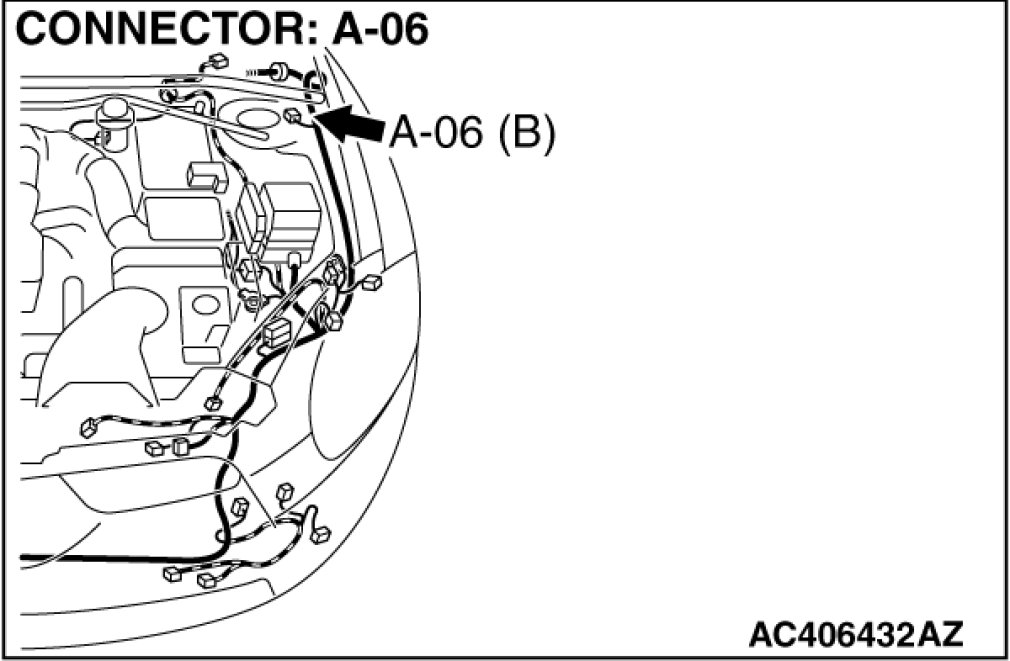 CONNECTOR: A-06

A-06 (B)

AC406432AZ