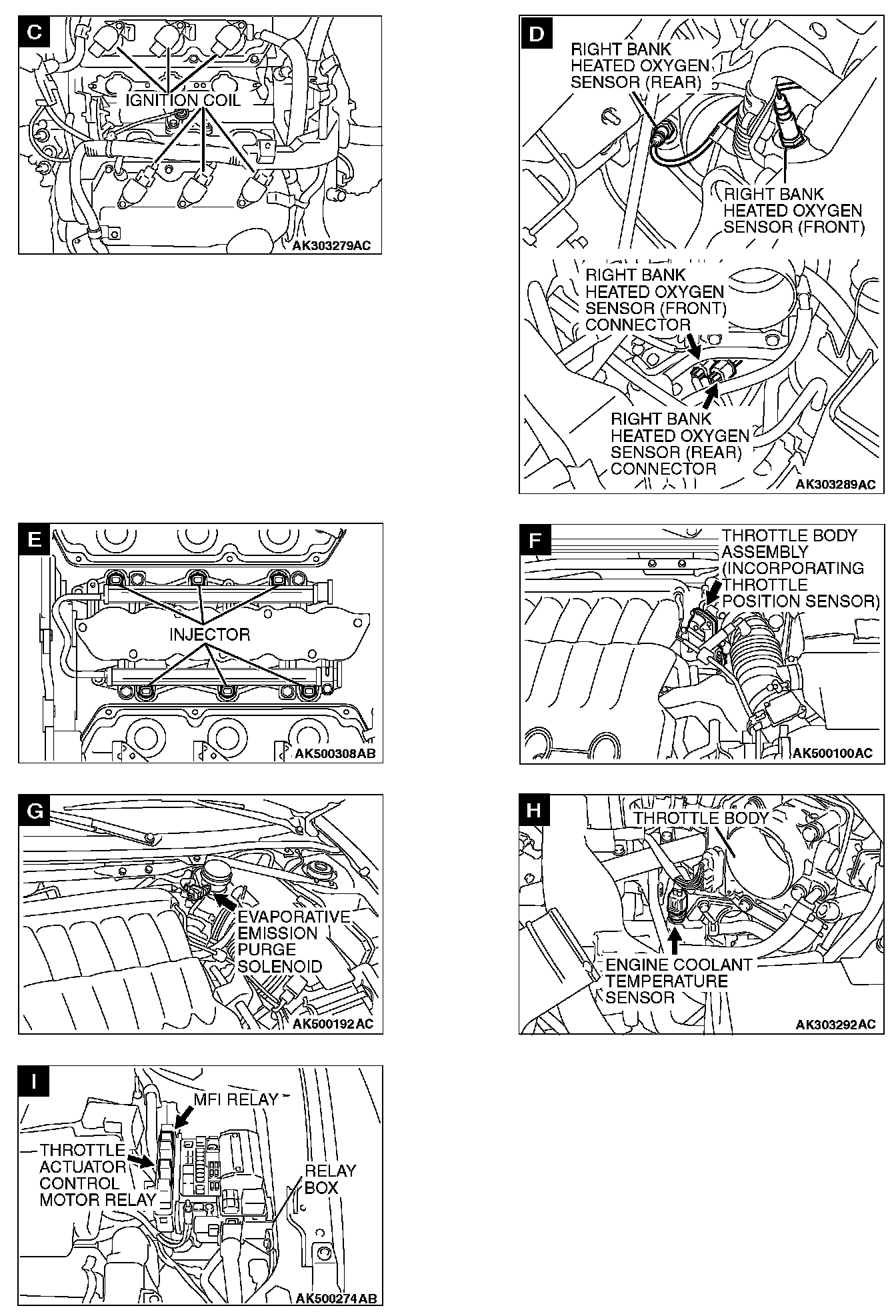 C

IGNITION COIL

AK303279AC

D

RIGHT BANK HEATED OXYGEN SENSOR (REAR)

RIGHT BANK HEATED OXYGEN SENSOR (FRONT)

RIGHT BANK HEATED OXYGEN SENSOR (FRONT) CONNECTOR

RIGHT BANK HEATED OXYGEN SENSOR (REAR) CONNECTOR

AK303289AC

E

INJECTOR

AK500308AB

F

THROTTLE BODY ASSEMBLY (INCORPORATING THROTTLE POSITION SENSOR)

AK500100AC

G

EVAPORATIVE EMISSION PURGE SOLENOID

AK500192AC

H

THROTTLE BODY

ENGINE COOLANT TEMPERATURE SENSOR

AK303292AC

I

MFI RELAY

THROTTLE ACTUATOR CONTROL MOTOR RELAY

RELAY BOX

AK500274AB