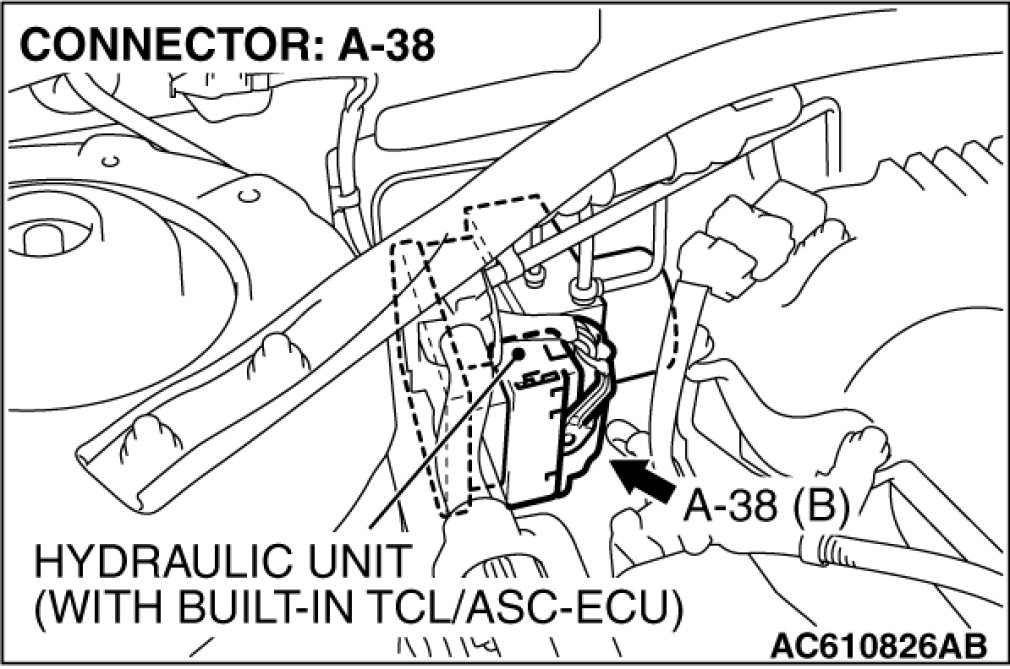 CONNECTOR: A-38

A-38 (B)

HYDRAULIC UNIT
(WITH BUILT-IN TCL/ASC-ECU)

AC610826AB