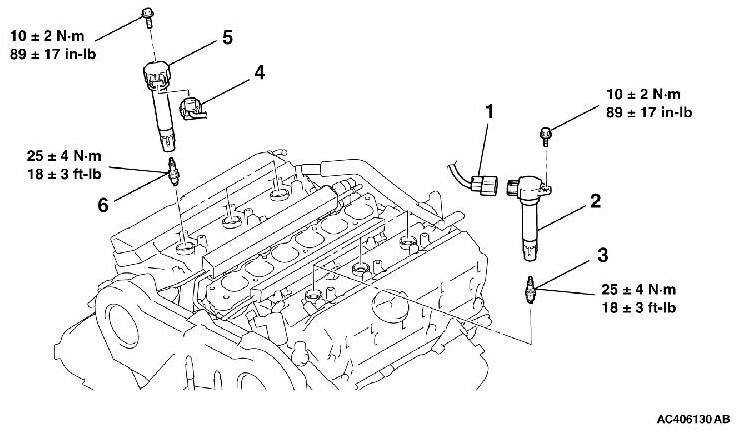 10 ± 2 N·m
89 ± 17 in-lb

5

4

25 ± 4 N·m
18 ± 3 ft-lb

6

1

10 ± 2 N·m
89 ± 17 in-lb

2

3

25 ± 4 N·m
18 ± 3 ft-lb

AC406130 AB