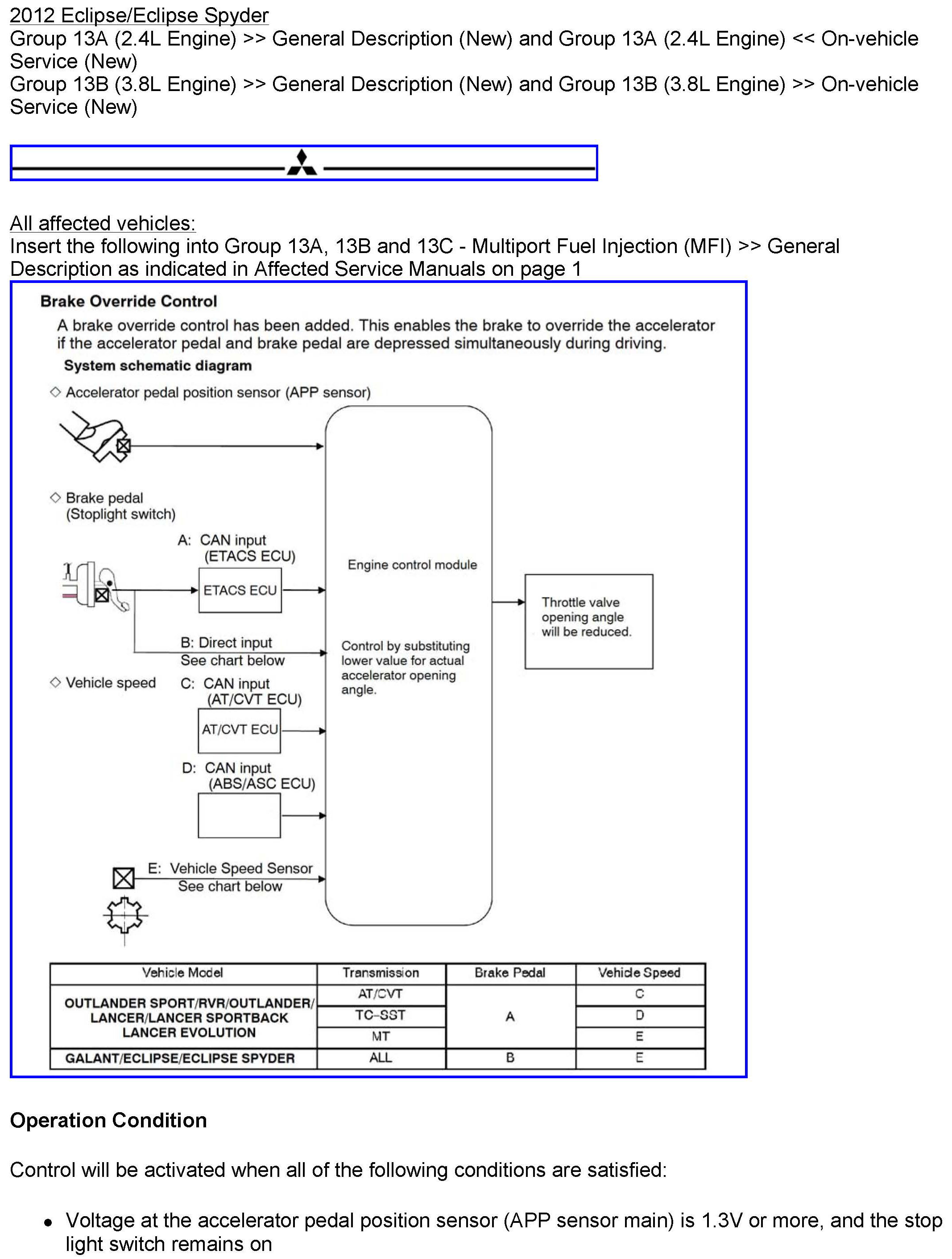 2012 Eclipse/Eclipse Spyder
Group 13A (2.4L Engine) >> General Description (New) and Group 13A (2.4L Engine) << On-vehicle Service (New)
Group 13B (3.8L Engine) >> General Description (New) and Group 13B (3.8L Engine) >> On-vehicle Service (New)

All affected vehicles:
Insert the following into Group 13A, 13B and 13C - Multiport Fuel Injection (MFI) >> General Description as indicated in Affected Service Manuals on page 1

Brake Override Control

A brake override control has been added. This enables the brake to override the accelerator if the accelerator pedal and brake pedal are depressed simultaneously during driving.

System schematic diagram

◇ Accelerator pedal position sensor (APP sensor)

◇ Brake pedal (Stoplight switch)

A: CAN input (ETACS ECU)

ETACS ECU

B: Direct input See chart below

◇ Vehicle speed

C: CAN input (AT/CVT ECU)

AT/CVT ECU

D: CAN input (ABS/ASC ECU)

E: Vehicle Speed Sensor See chart below

Engine control module

Control by substituting lower value for actual accelerator opening angle.

Throttle valve opening angle will be reduced.

| Vehicle Model | Transmission | Brake Pedal | Vehicle Speed |
|---|---|---|---|
| OUTLANDER SPORT/RVR/OUTLANDER/ LANCER/LANCER SPORTBACK LANCER EVOLUTION | AT/CVT | A | C |
| | TC-SST | | D |
| | MT | | E |
| GALANT/ECLIPSE/ECLIPSE SPYDER | ALL | B | E |

Operation Condition

Control will be activated when all of the following conditions are satisfied:

• Voltage at the accelerator pedal position sensor (APP sensor main) is 1.3V or more, and the stop light switch remains on