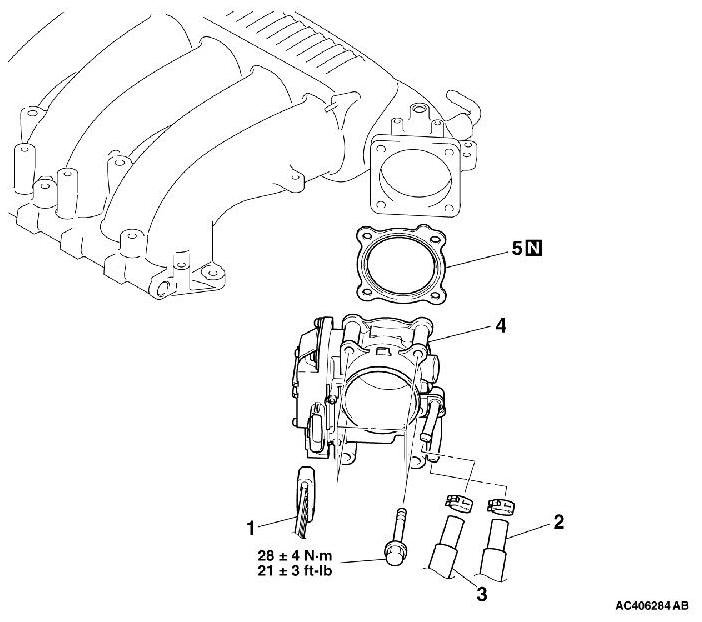 5 N

4

1

2

28 ± 4 N·m
21 ± 3 ft-lb

3

AC406284 AB