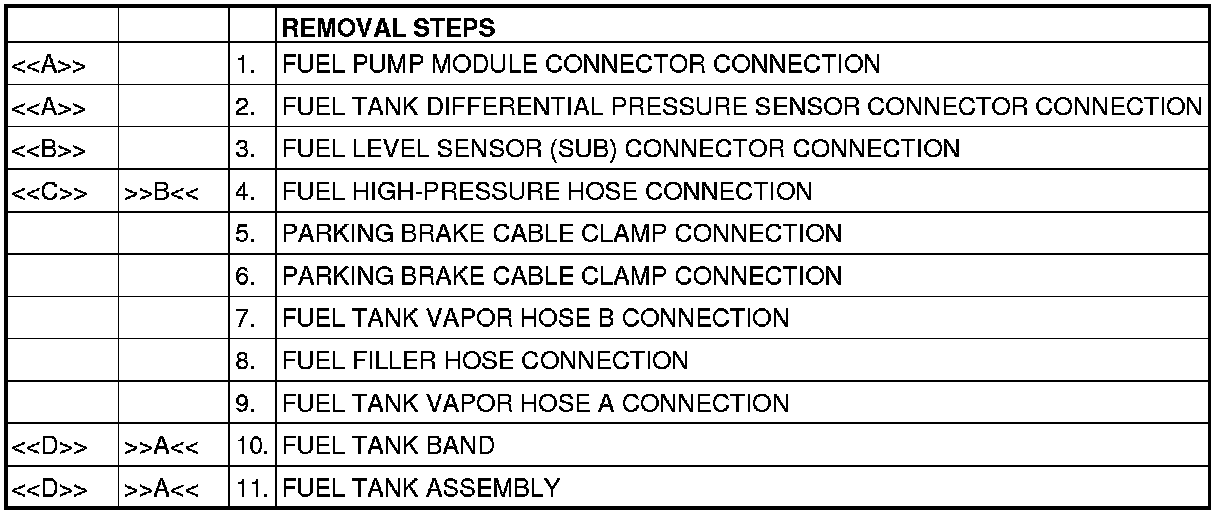 | | | | REMOVAL STEPS |
|---|---|---|---|
| <<A>> | | 1. | FUEL PUMP MODULE CONNECTOR CONNECTION |
| <<A>> | | 2. | FUEL TANK DIFFERENTIAL PRESSURE SENSOR CONNECTOR CONNECTION |
| <<B>> | | 3. | FUEL LEVEL SENSOR (SUB) CONNECTOR CONNECTION |
| <<C>> | >>B<< | 4. | FUEL HIGH-PRESSURE HOSE CONNECTION |
| | | 5. | PARKING BRAKE CABLE CLAMP CONNECTION |
| | | 6. | PARKING BRAKE CABLE CLAMP CONNECTION |
| | | 7. | FUEL TANK VAPOR HOSE B CONNECTION |
| | | 8. | FUEL FILLER HOSE CONNECTION |
| | | 9. | FUEL TANK VAPOR HOSE A CONNECTION |
| <<D>> | >>A<< | 10. | FUEL TANK BAND |
| <<D>> | >>A<< | 11. | FUEL TANK ASSEMBLY |