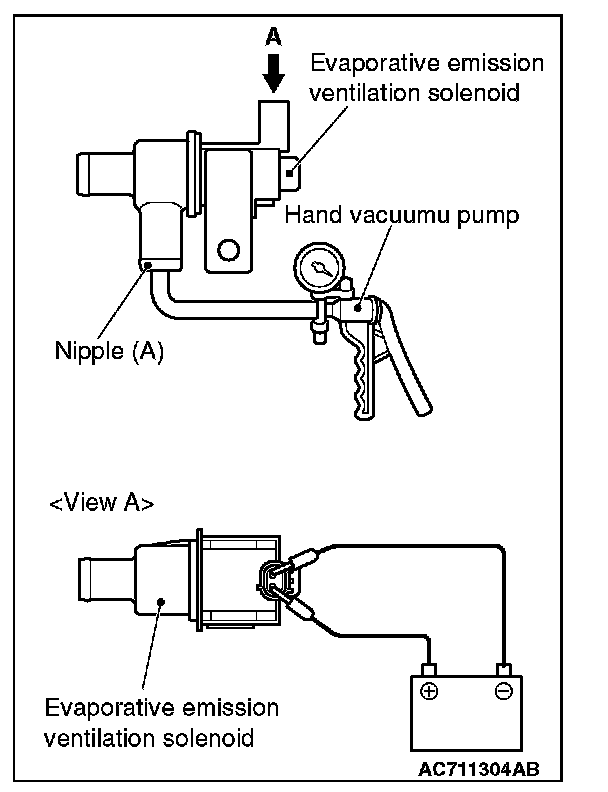 A

Evaporative emission ventilation solenoid

Hand vacuumu pump

Nipple (A)

<View A>

Evaporative emission ventilation solenoid

$\oplus$ $\ominus$

AC711304AB