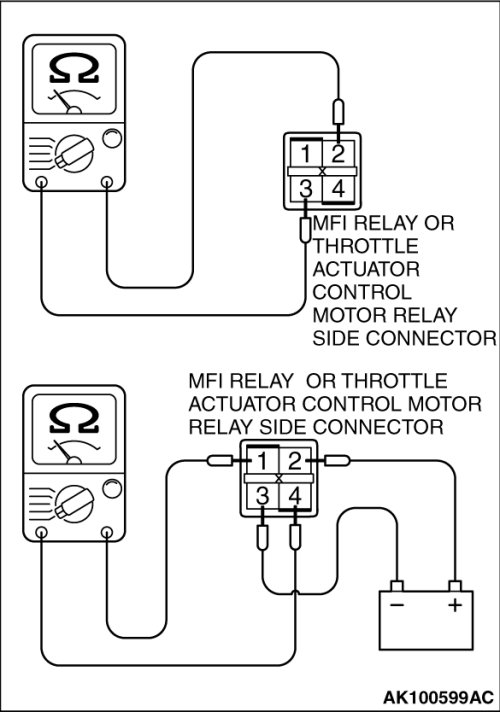 Ω

1 2
3 4

MFI RELAY OR THROTTLE ACTUATOR CONTROL MOTOR RELAY SIDE CONNECTOR

Ω

MFI RELAY OR THROTTLE ACTUATOR CONTROL MOTOR RELAY SIDE CONNECTOR

1 2
3 4

−
+

AK100599AC