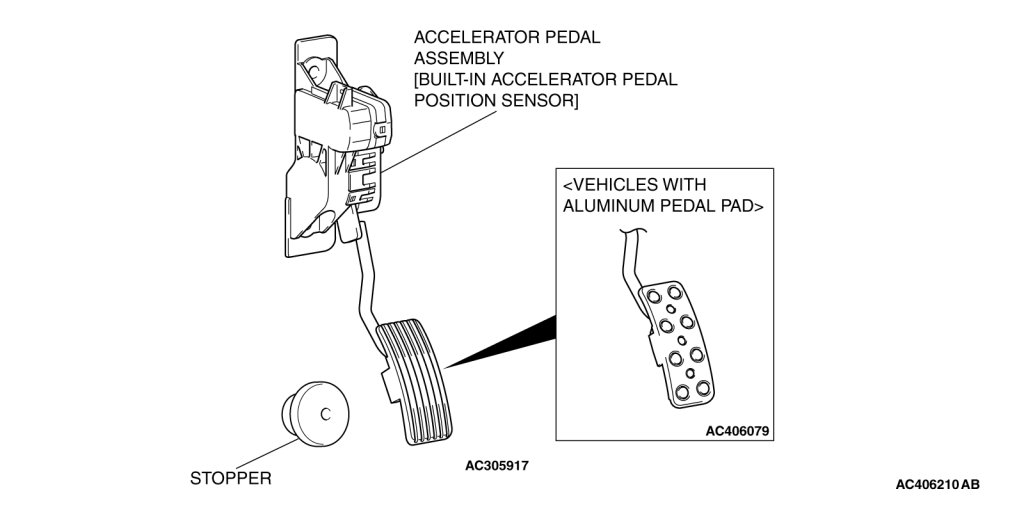 ACCELERATOR PEDAL ASSEMBLY [BUILT-IN ACCELERATOR PEDAL POSITION SENSOR]

<VEHICLES WITH ALUMINUM PEDAL PAD>

AC406079

STOPPER

AC305917

AC406210 AB