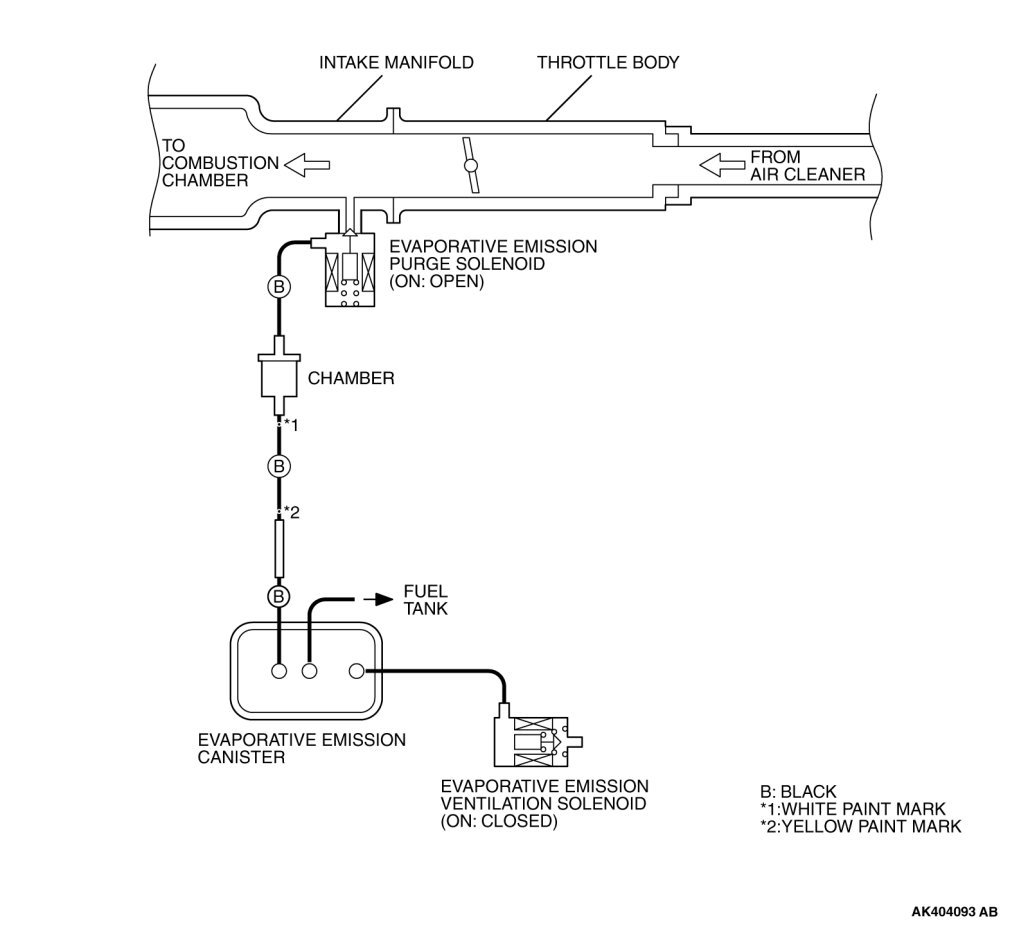 INTAKE MANIFOLD
THROTTLE BODY
TO COMBUSTION CHAMBER
FROM AIR CLEANER
EVAPORATIVE EMISSION PURGE SOLENOID (ON: OPEN)
B
CHAMBER
*1
B
*2
B
FUEL TANK
EVAPORATIVE EMISSION CANISTER
EVAPORATIVE EMISSION VENTILATION SOLENOID (ON: CLOSED)
B: BLACK
*1:WHITE PAINT MARK
*2:YELLOW PAINT MARK
AK404093 AB