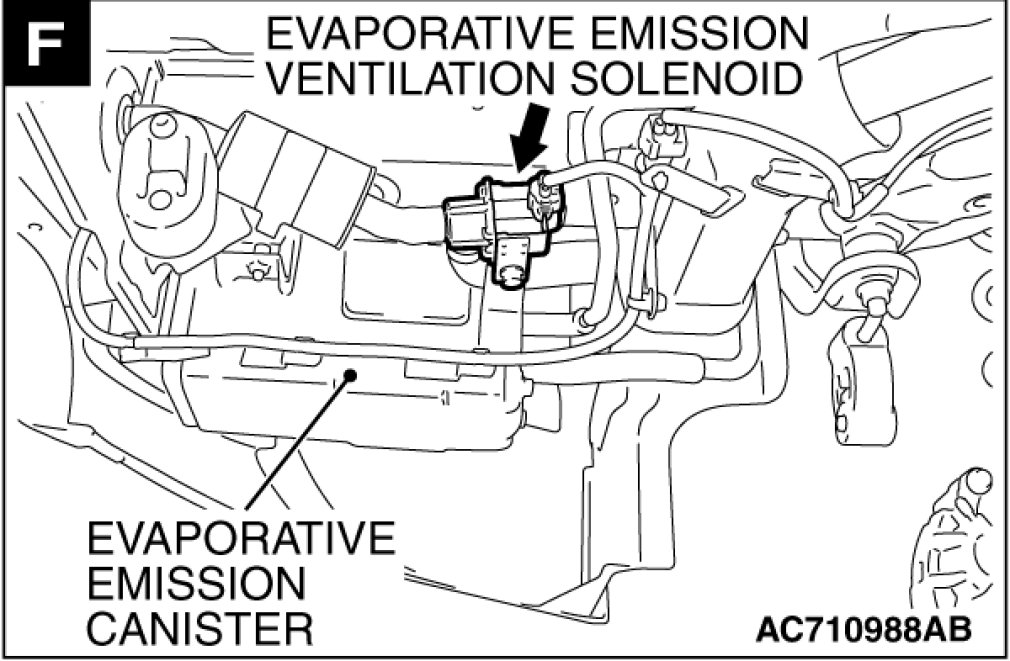 F

EVAPORATIVE EMISSION VENTILATION SOLENOID

EVAPORATIVE EMISSION CANISTER

AC710988AB