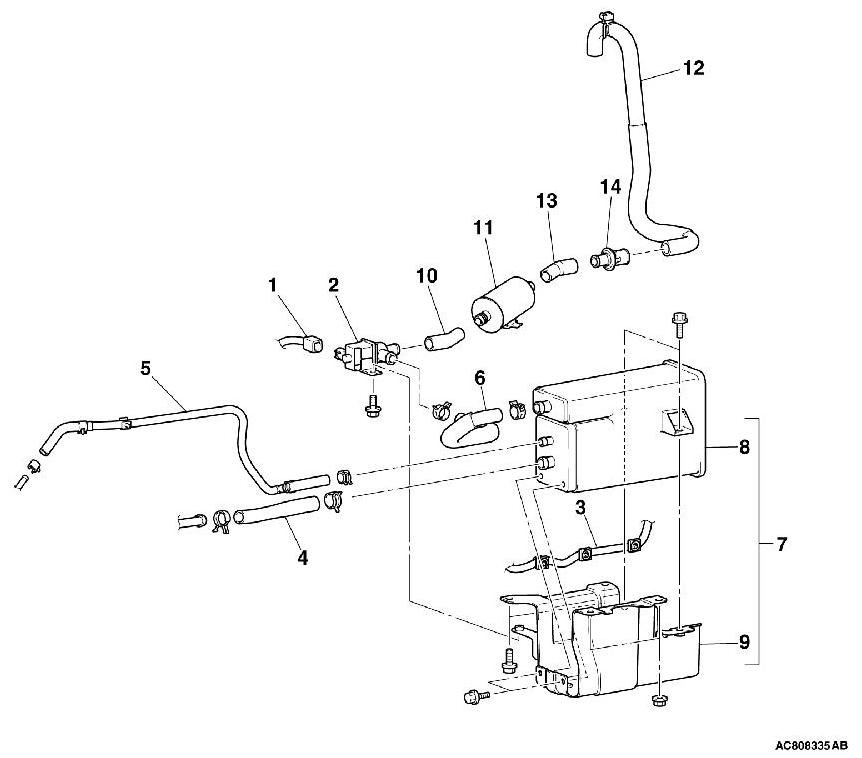 12
14
13
11
10
1
2
5
6
8
7
3
4
9
AC808335AB