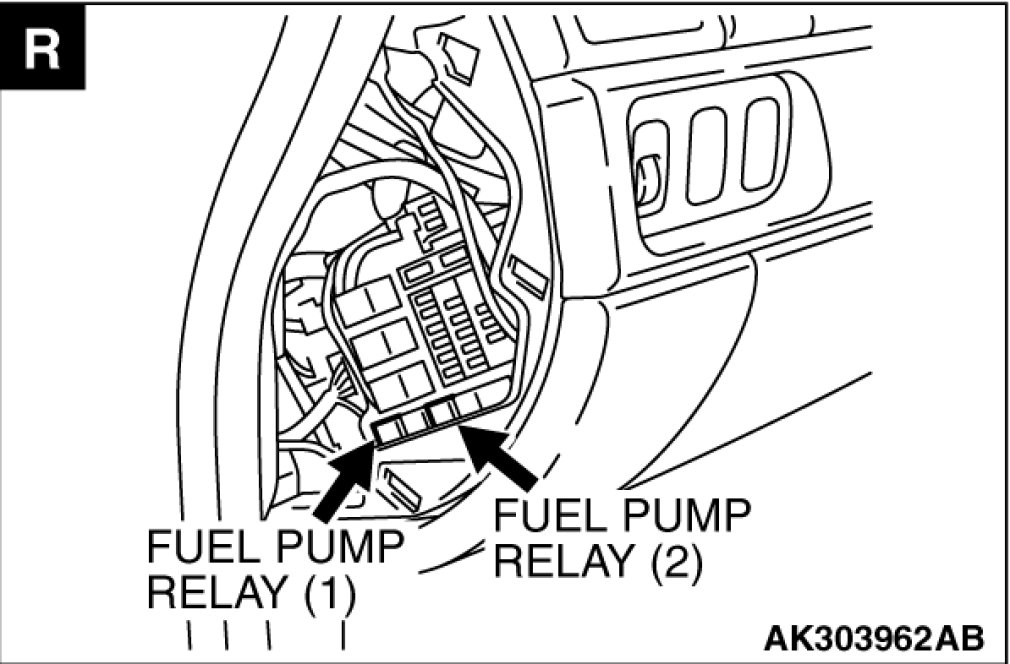 R

FUEL PUMP RELAY (1)

FUEL PUMP RELAY (2)

AK303962AB