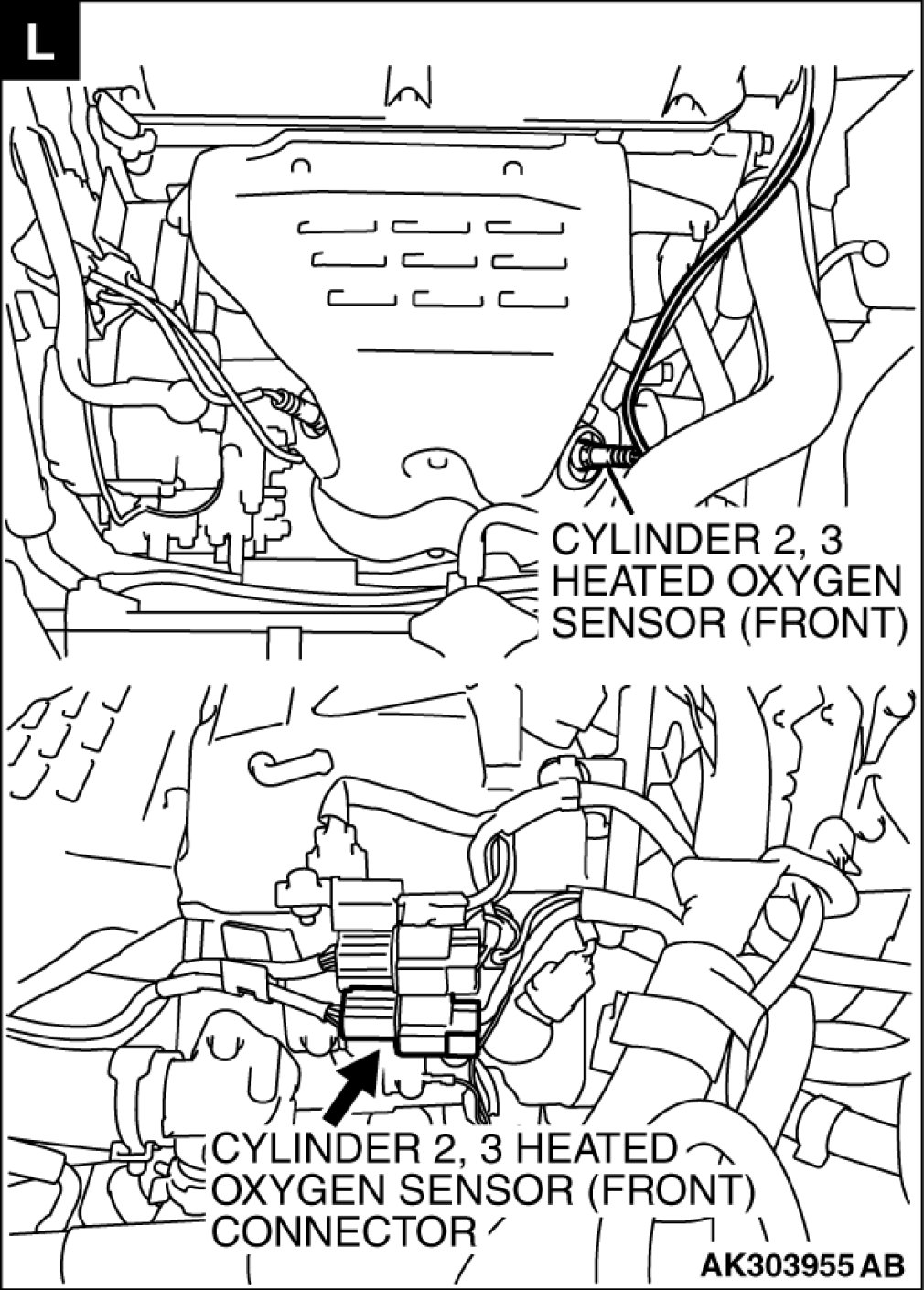 L

CYLINDER 2, 3 HEATED OXYGEN SENSOR (FRONT)

CYLINDER 2, 3 HEATED OXYGEN SENSOR (FRONT) CONNECTOR

AK303955 AB