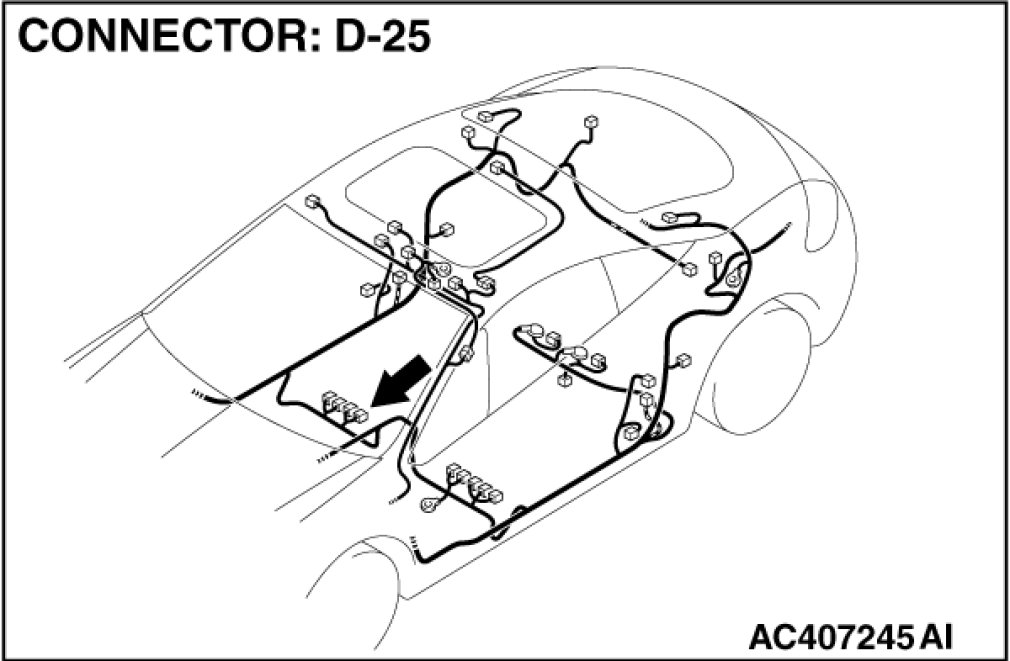 CONNECTOR: D-25

AC407245 AI