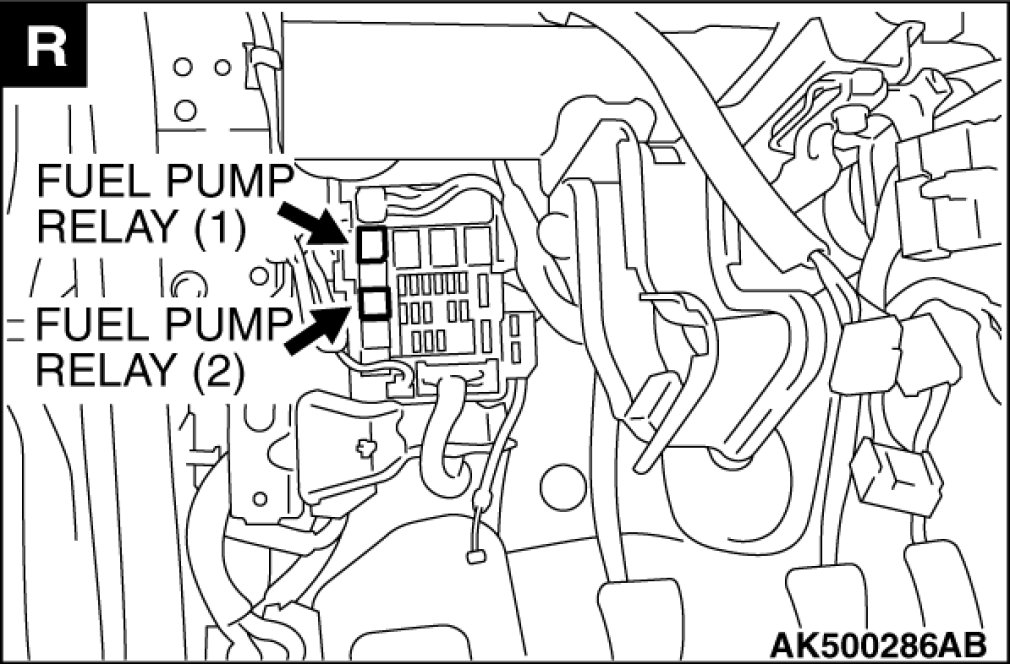 R

FUEL PUMP RELAY (1)

FUEL PUMP RELAY (2)

AK500286AB