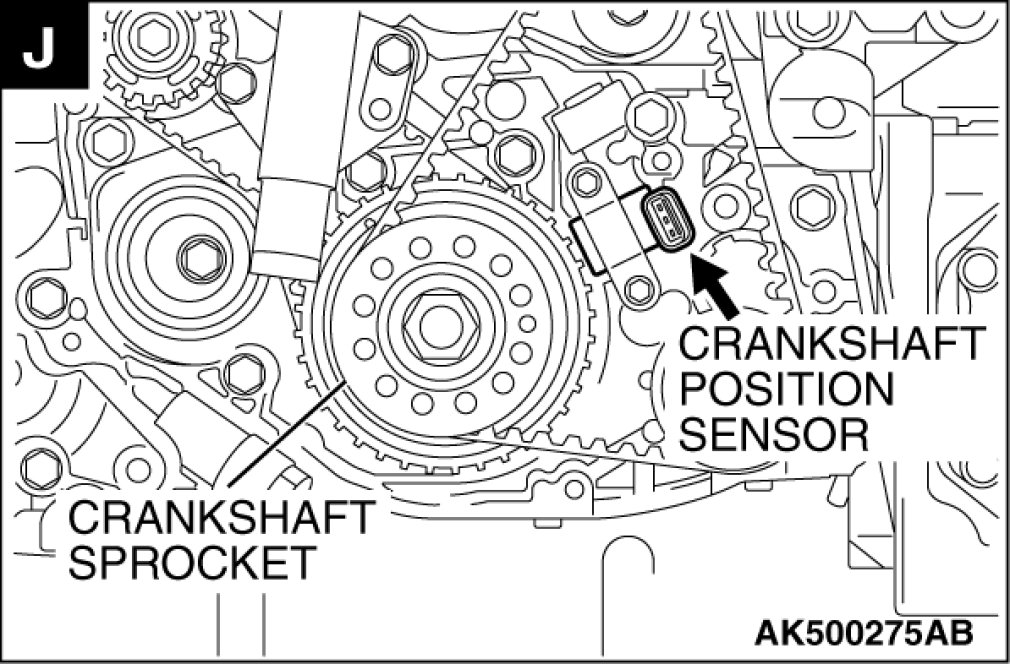 J

CRANKSHAFT POSITION SENSOR

CRANKSHAFT SPROCKET

AK500275AB