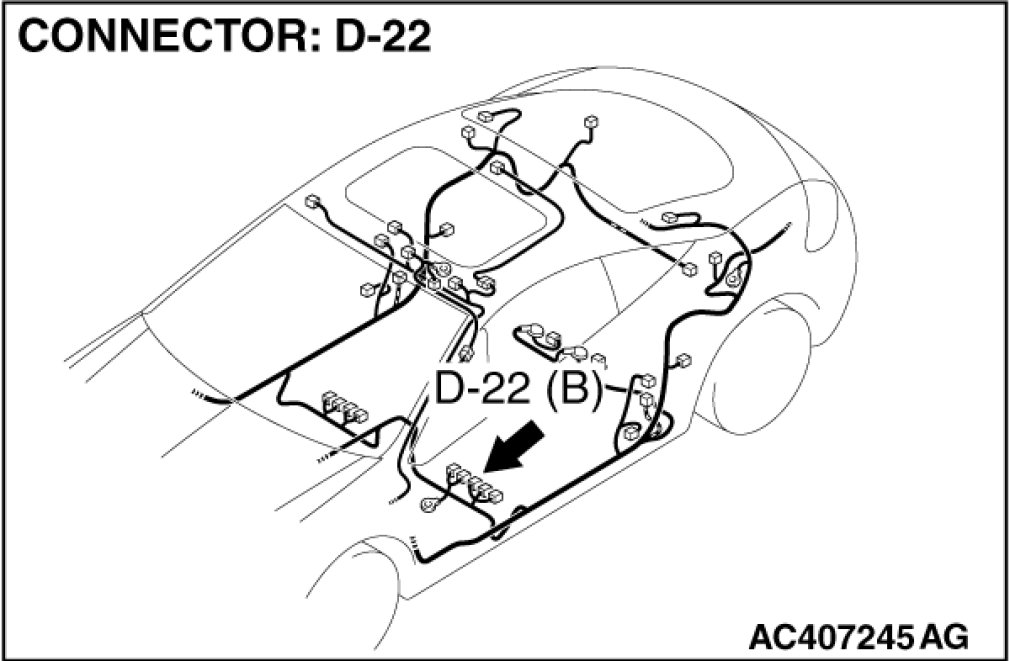 CONNECTOR: D-22

D-22 (B)

AC407245 AG