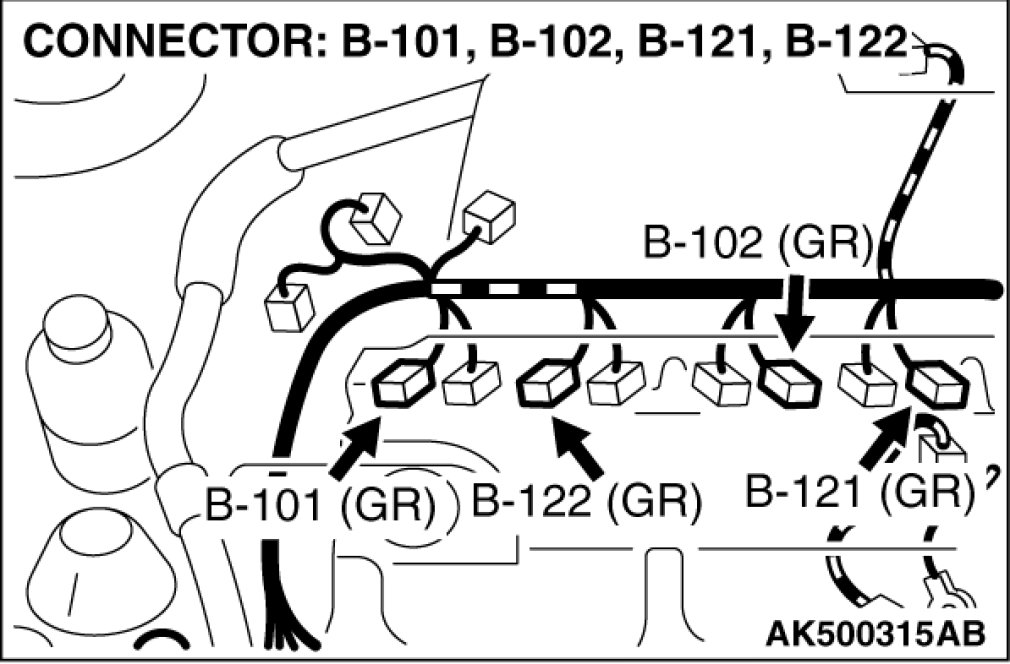 CONNECTOR: B-101, B-102, B-121, B-122

B-102 (GR)

B-101 (GR)

B-122 (GR)

B-121 (GR)

AK500315AB