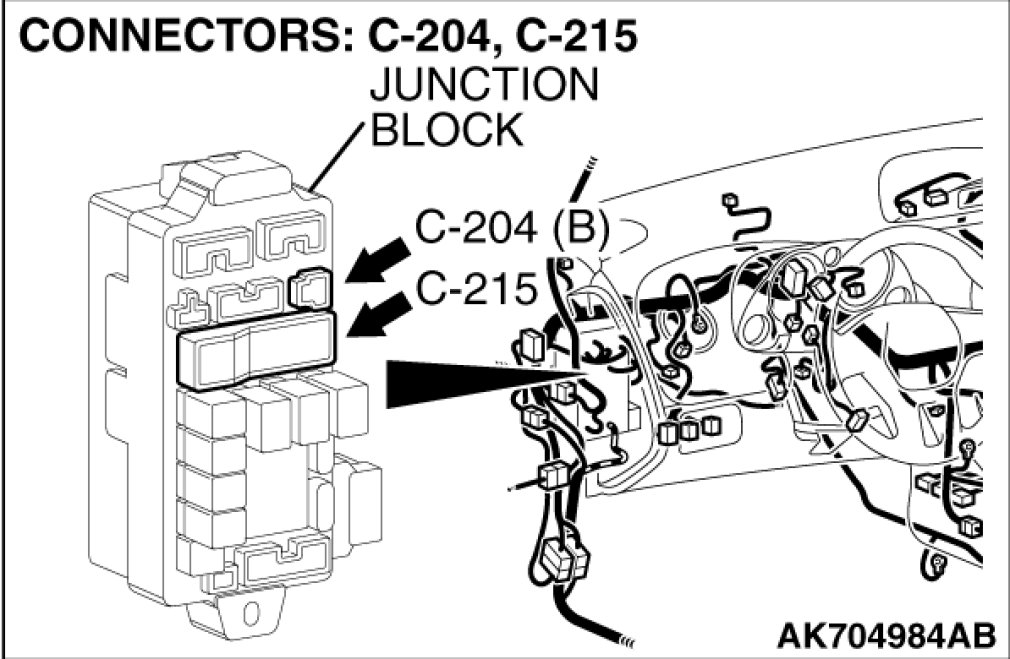 CONNECTORS: C-204, C-215

JUNCTION BLOCK

C-204 (B)

C-215

AK704984AB