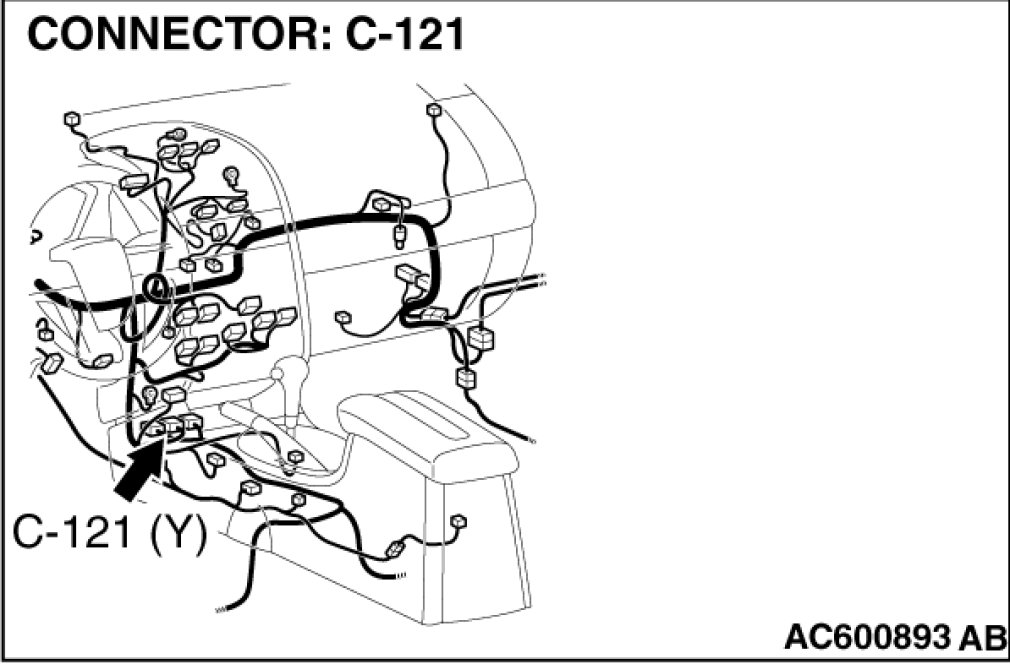 CONNECTOR: C-121

C-121 (Y)

AC600893 AB