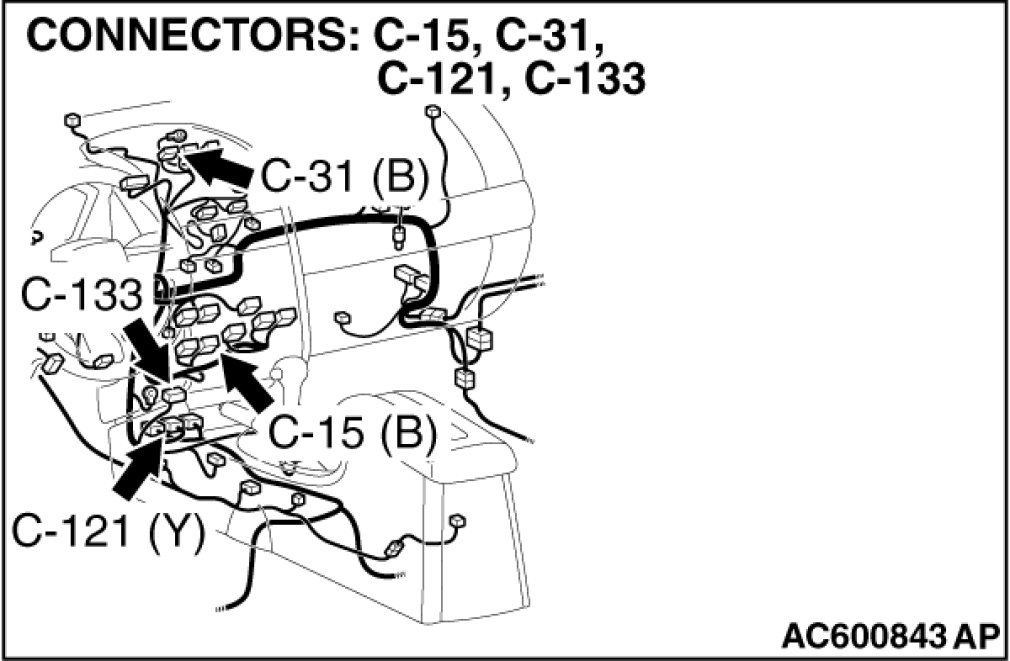 CONNECTORS: C-15, C-31, C-121, C-133

C-31 (B)

C-133

C-15 (B)

C-121 (Y)

AC600843 AP