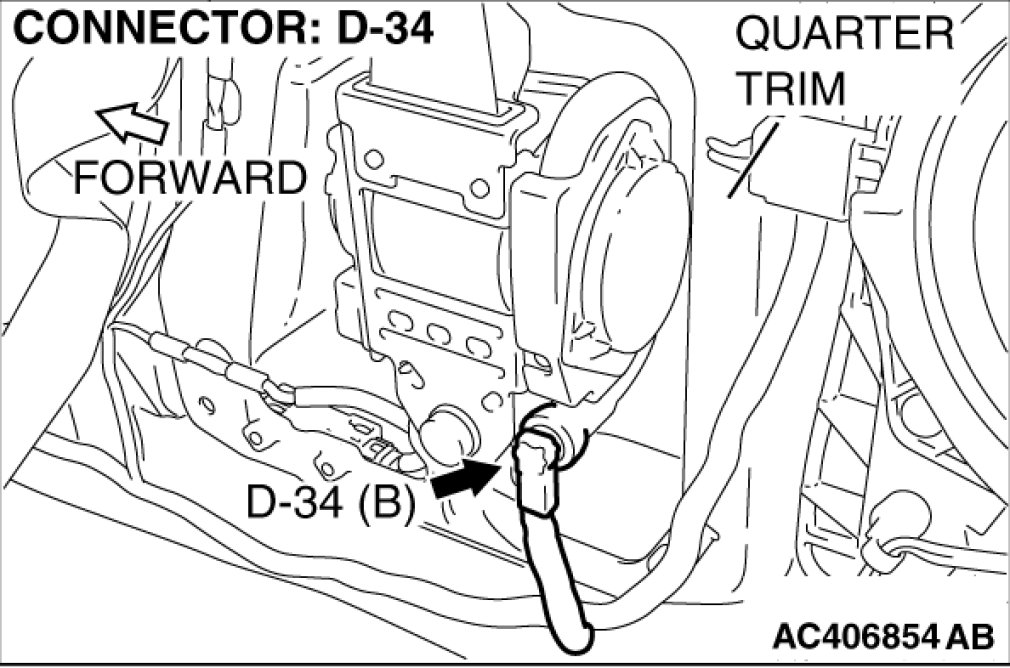 CONNECTOR: D-34

QUARTER TRIM

FORWARD

D-34 (B)

AC406854 AB